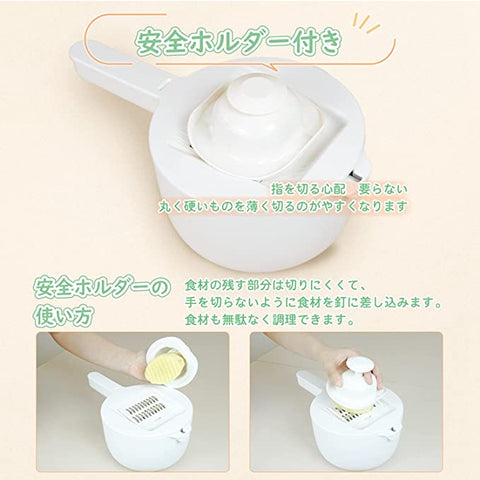 安全ホルダー付き

指を切る心配　要らない
丸く硬いものを薄く切るのがやすくなります

安全ホルダーの使い方

食材の残す部分は切りにくくて、
手を切らないように食材を釘に差し込みます。
食材も無駄なく調理できます。