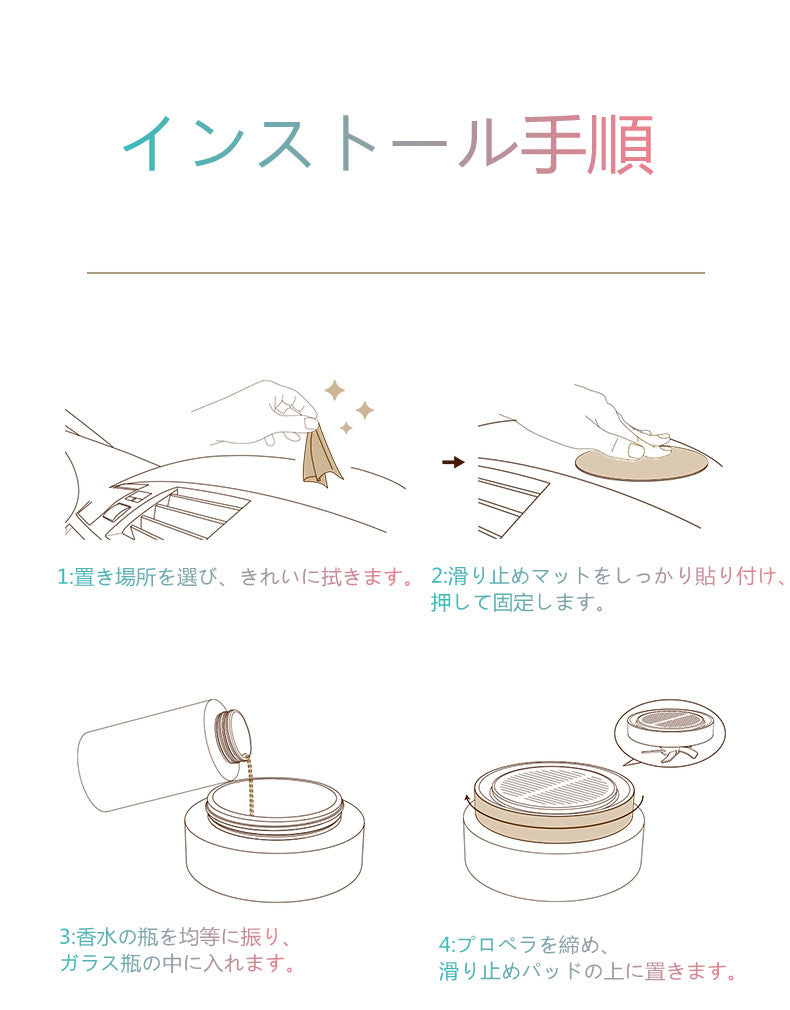 インストール手順

1:置き場所を選び、きれいに拭きます。

2:滑り止めマットをしっかり貼り付け、押して固定します。

3:香水の瓶を均等に振り、ガラス瓶の中に入れます。

4:プロペラを締め、滑り止めパッドの上に置きます。