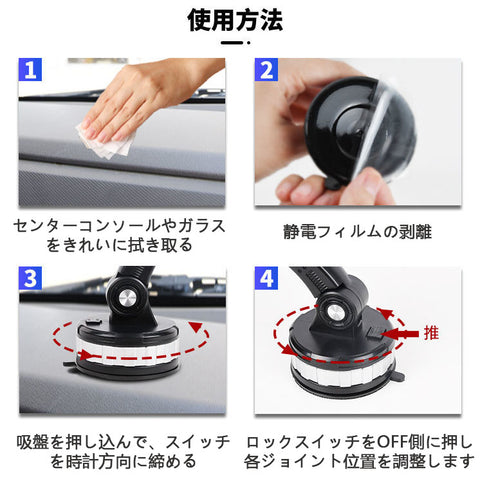 使用方法

1

センターコンソールやガラスをきれいに拭き取る

2

静電フィルムの剥離

3

吸盤を押し込んで、スイッチを時計方向に締める

4

推

ロックスイッチをOFF側に押し各ジョイント位置を調整します