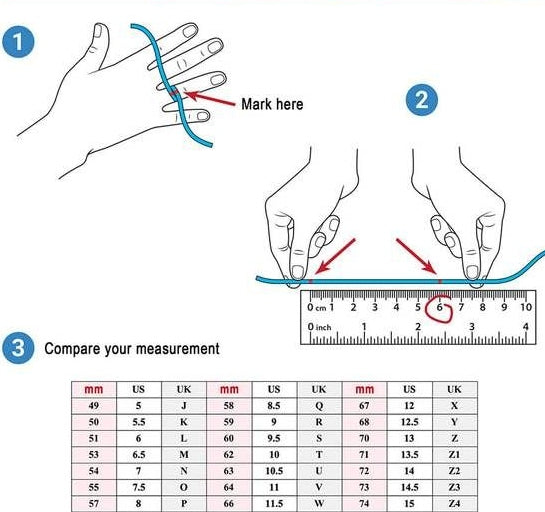 1

Mark here

2

0 cm 1 2 3 4 5 6 7 8 9 10
0 inch 1 2 3 4

3 Compare your measurement

| mm | US | UK | mm | US | UK | mm | US | UK |
|---|---|---|---|---|---|---|---|---|
| 49 | 5 | J | 58 | 8.5 | Q | 67 | 12 | X |
| 50 | 5.5 | K | 59 | 9 | R | 68 | 12.5 | Y |
| 51 | 6 | L | 60 | 9.5 | S | 70 | 13 | Z |
| 53 | 6.5 | M | 62 | 10 | T | 71 | 13.5 | Z1 |
| 54 | 7 | N | 63 | 10.5 | U | 72 | 14 | Z2 |
| 55 | 7.5 | O | 64 | 11 | V | 73 | 14.5 | Z3 |
| 57 | 8 | P | 66 | 11.5 | W | 74 | 15 | Z4 |