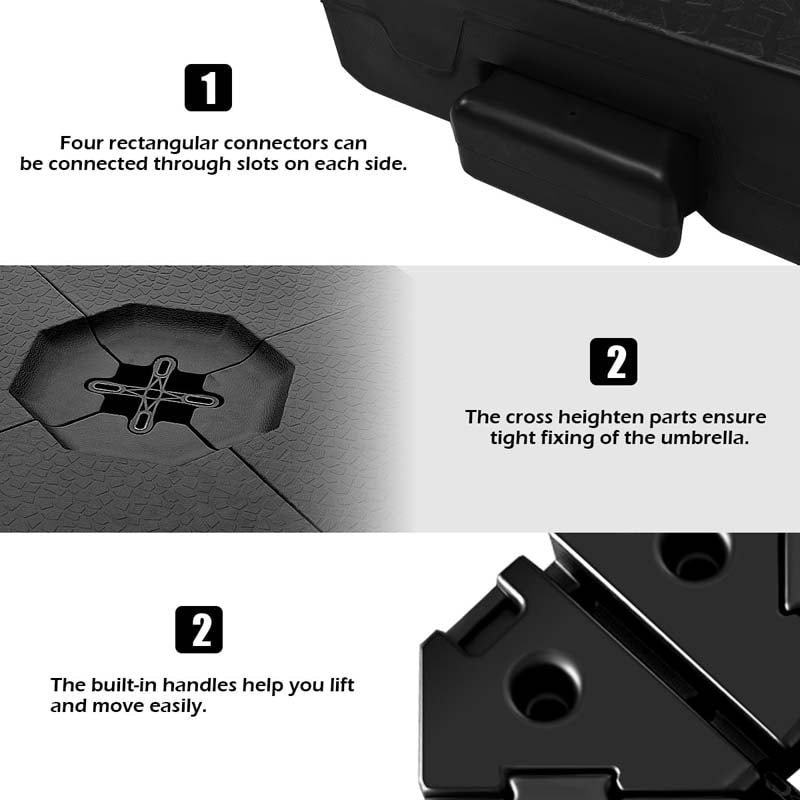 1

Four rectangular connectors can be connected through slots on each side.

2

The cross heighten parts ensure tight fixing of the umbrella.

2

The built-in handles help you lift and move easily.