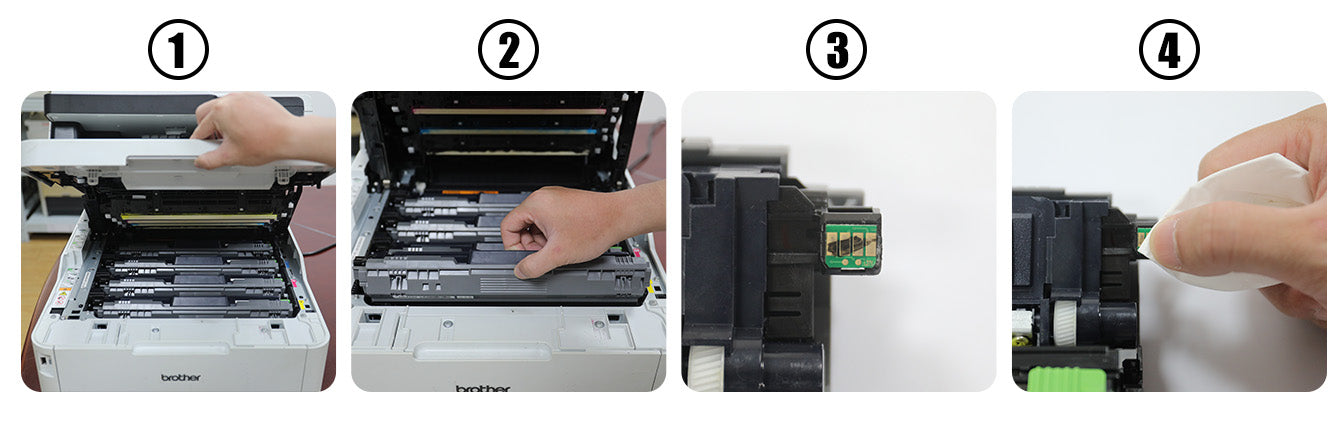 ①

②

③

④

brother

brother