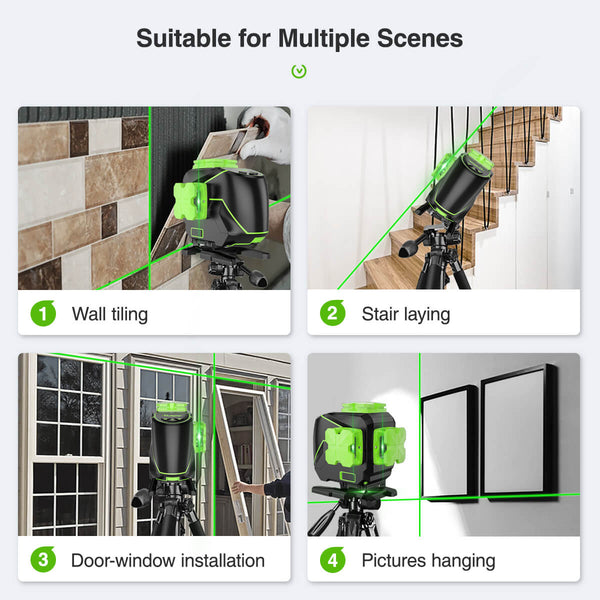 Suitable for Multiple Scenes

1 Wall tiling

2 Stair laying

3 Door-window installation

4 Pictures hanging