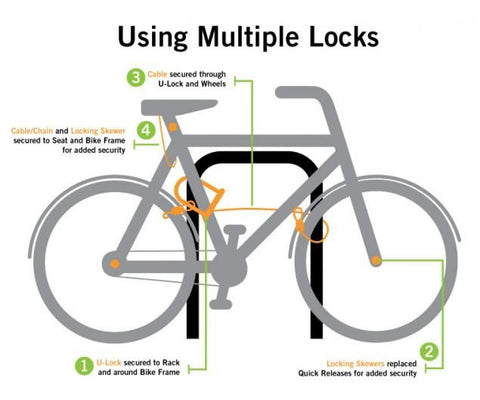 Using Multiple Locks

3 Cable secured through U-Lock and Wheels

4 Cable/Chain and Locking Skewer secured to Seat and Bike Frame for added security

1 U-Lock secured to Rack and around Bike Frame

2 Locking Skewers replaced Quick Releases for added security