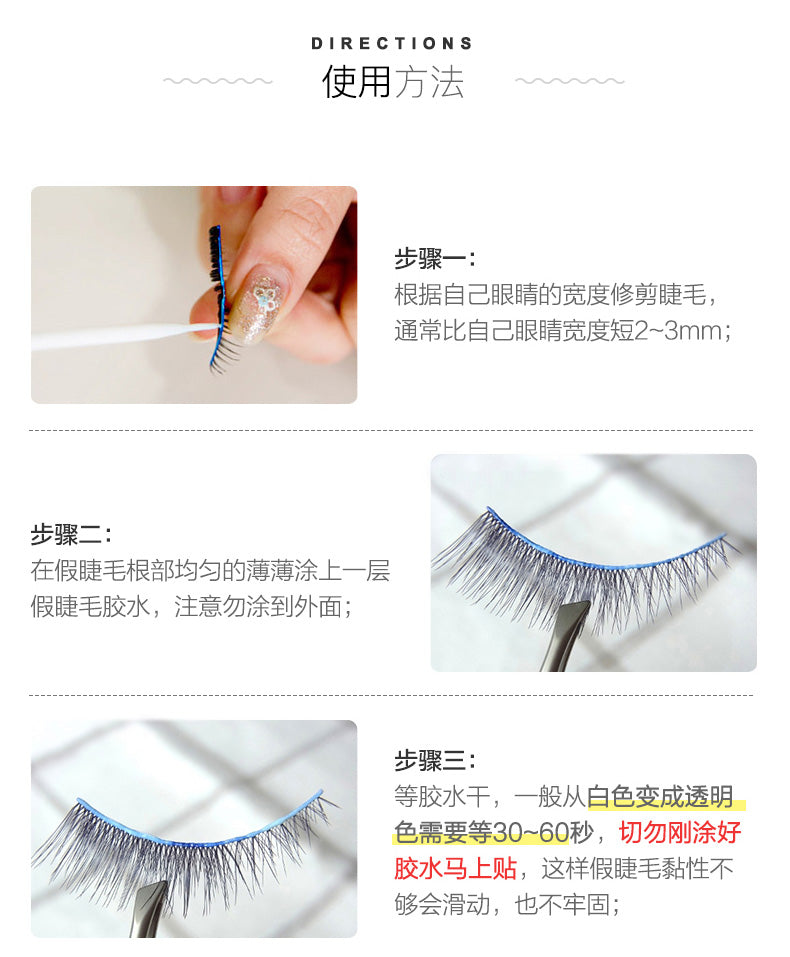 DIRECTIONS
使用方法

步骤一：
根据自己眼睛的宽度修剪睫毛，通常比自己眼睛宽度短2~3mm；

步骤二：
在假睫毛根部均匀的薄薄涂上一层假睫毛胶水，注意勿涂到外面；

步骤三：
等胶水干，一般从白色变成透明色需要等30~60秒，切勿刚涂好胶水马上贴，这样假睫毛黏性不够会滑动，也不牢固；