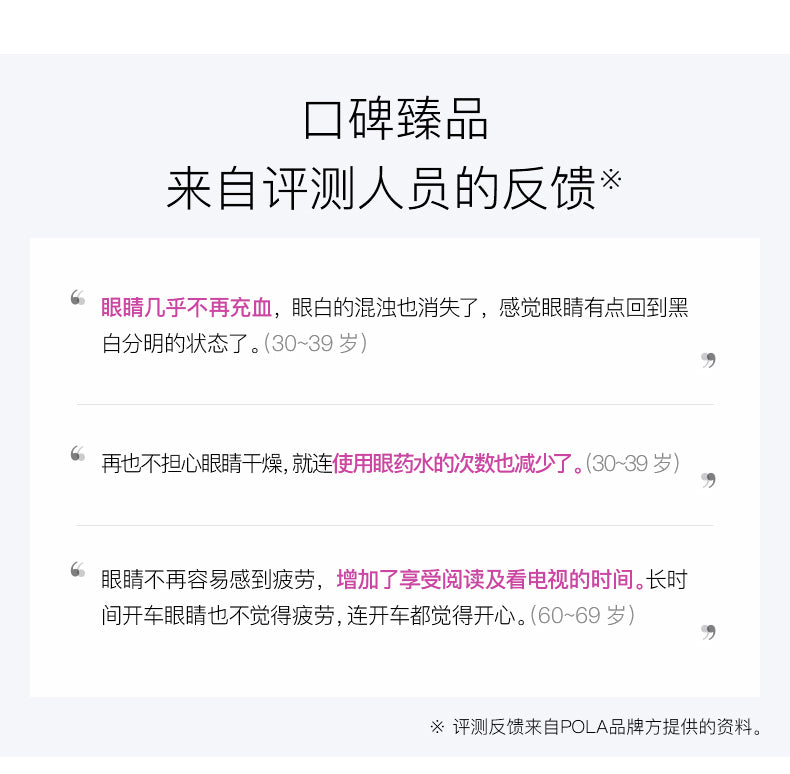 口碑臻品
来自评测人员的反馈※

“眼睛几乎不再充血，眼白的混浊也消失了，感觉眼睛有点回到黑白分明的状态了。(30~39岁)”

“再也不担心眼睛干燥，就连使用眼药水的次数也减少了。(30~39岁)”

“眼睛不再容易感到疲劳，增加了享受阅读及看电视的时间。长时间开车眼睛也不觉得疲劳，连开车都觉得开心。(60~69岁)”

※ 评测反馈来自POLA品牌方提供的资料。