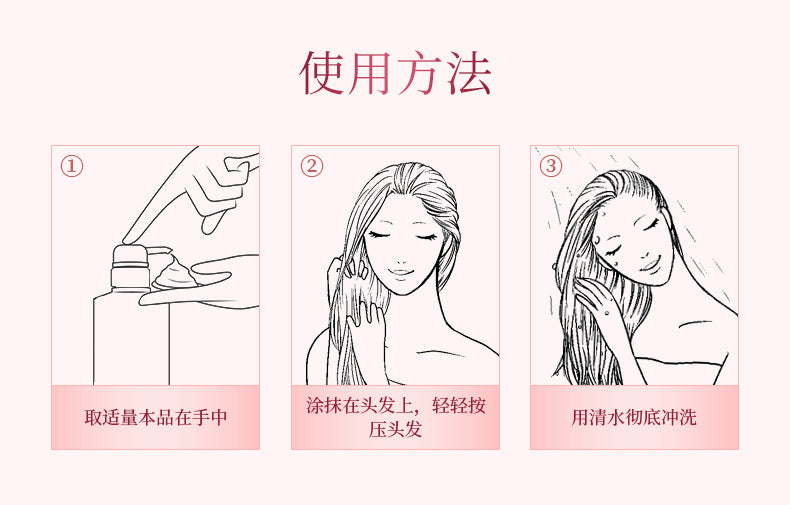 使用方法

①

取适量本品在手中

②

涂抹在头发上，轻轻按压头发

③

用清水彻底冲洗