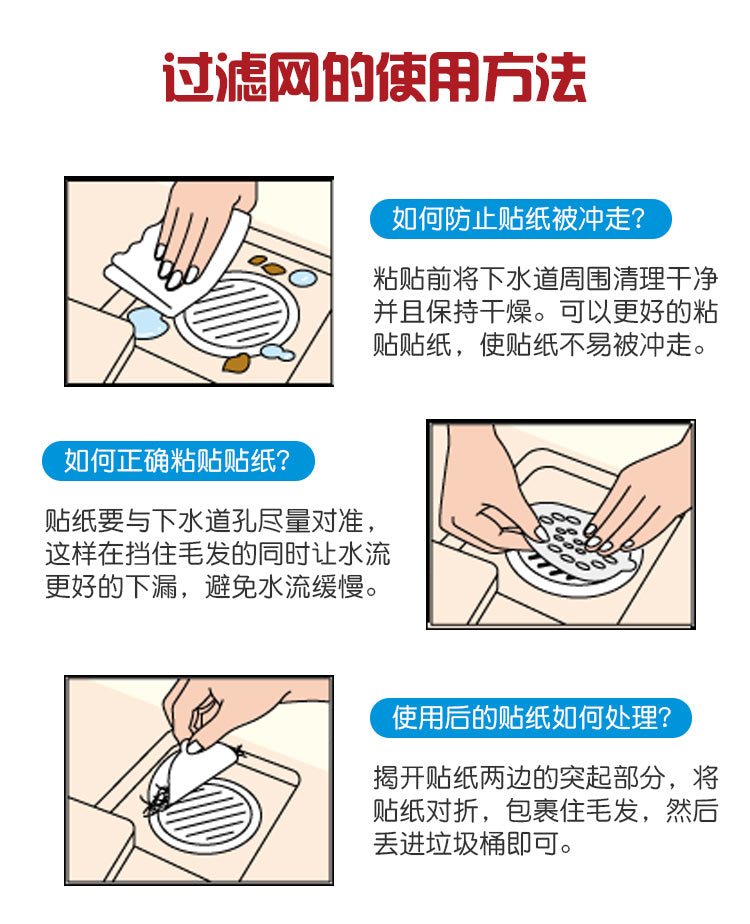 过滤网的使用方法

如何防止贴纸被冲走？

粘贴前将下水道周围清理干净并且保持干燥。可以更好的粘贴贴纸，使贴纸不易被冲走。

如何正确粘贴贴纸？

贴纸要与下水道孔尽量对准，这样在挡住毛发的同时让水流更好的下漏，避免水流缓慢。

使用后的贴纸如何处理？

揭开贴纸两边的突起部分，将贴纸对折，包裹住毛发，然后丢进垃圾桶即可。