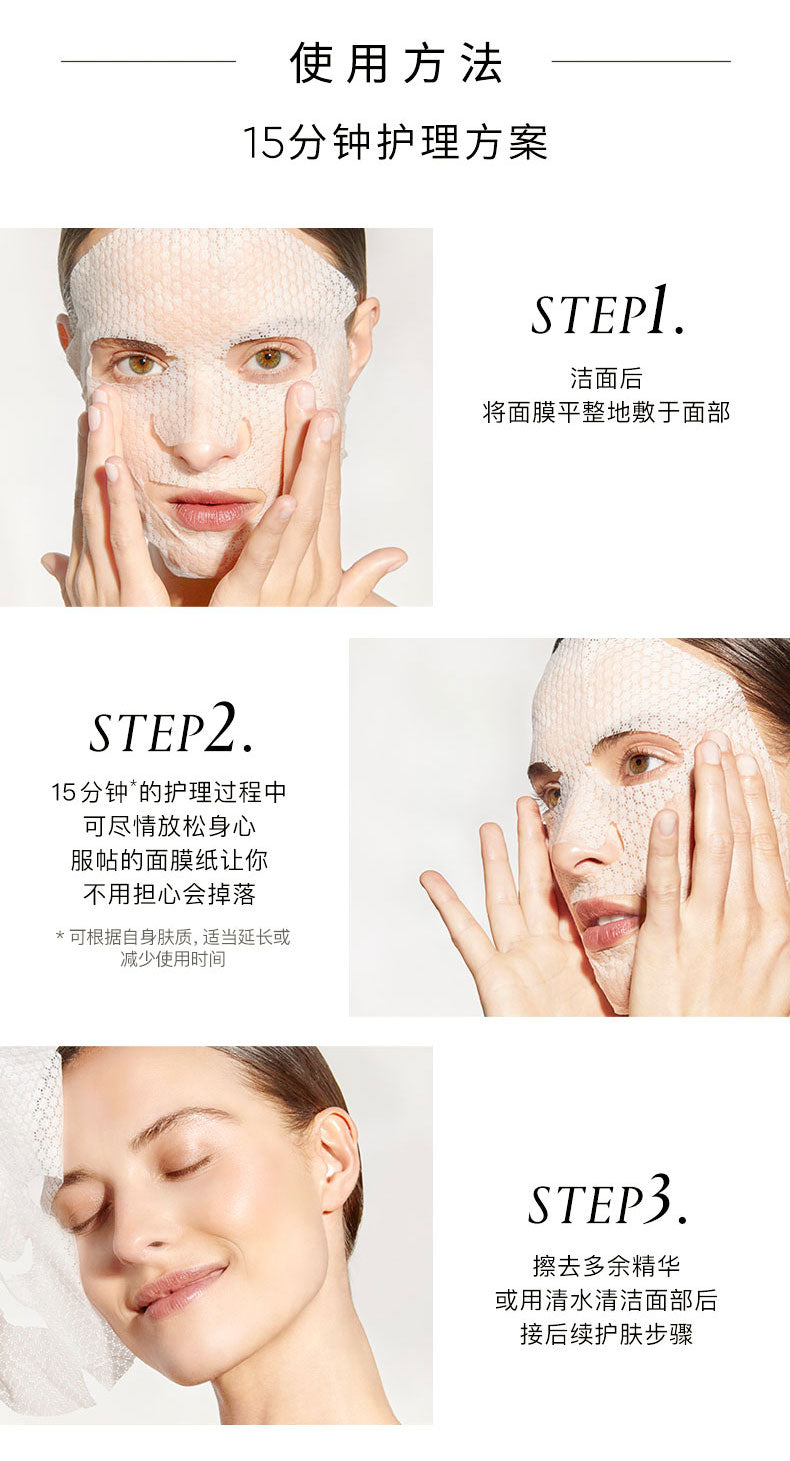 使用方法

15分钟护理方案

STEP1.

洁面后
将面膜平整地敷于面部

STEP2.

15分钟*的护理过程中
可尽情放松身心
服帖的面膜纸让你
不用担心会掉落

* 可根据自身肤质，适当延长或减少使用时间

STEP3.

擦去多余精华
或用清水清洁面部后
接后续护肤步骤