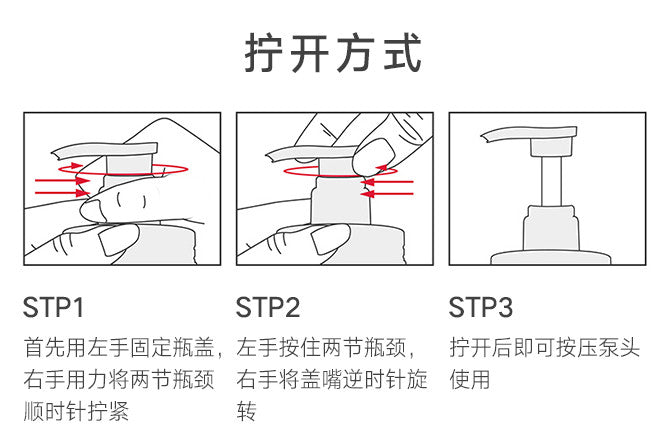 拧开方式

STP1
首先用左手固定瓶盖，右手用力将两节瓶颈顺时针拧紧

STP2
左手按住两节瓶颈，右手将盖嘴逆时针旋转

STP3
拧开后即可按压泵头使用