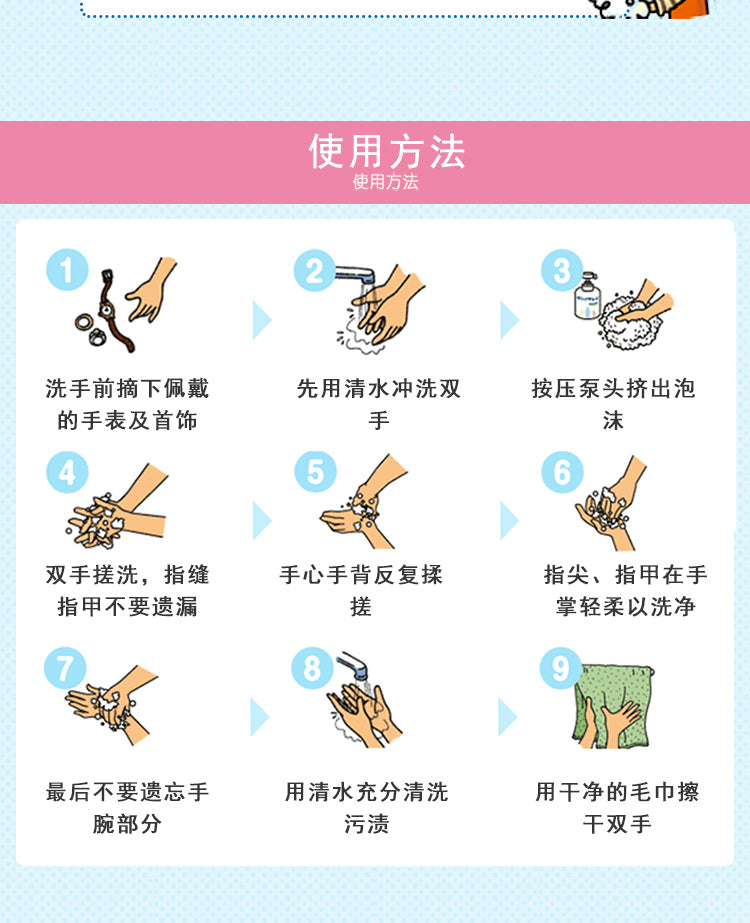 使用方法
使用方法

1
洗手前摘下佩戴的手表及首饰

2
先用清水冲洗双手

3
按压泵头挤出泡沫

4
双手搓洗，指缝指甲不要遗漏

5
手心手背反复揉搓

6
指尖、指甲在手掌轻柔以洗净

7
最后不要遗忘手腕部分

8
用清水充分清洗污渍

9
用干净的毛巾擦干双手