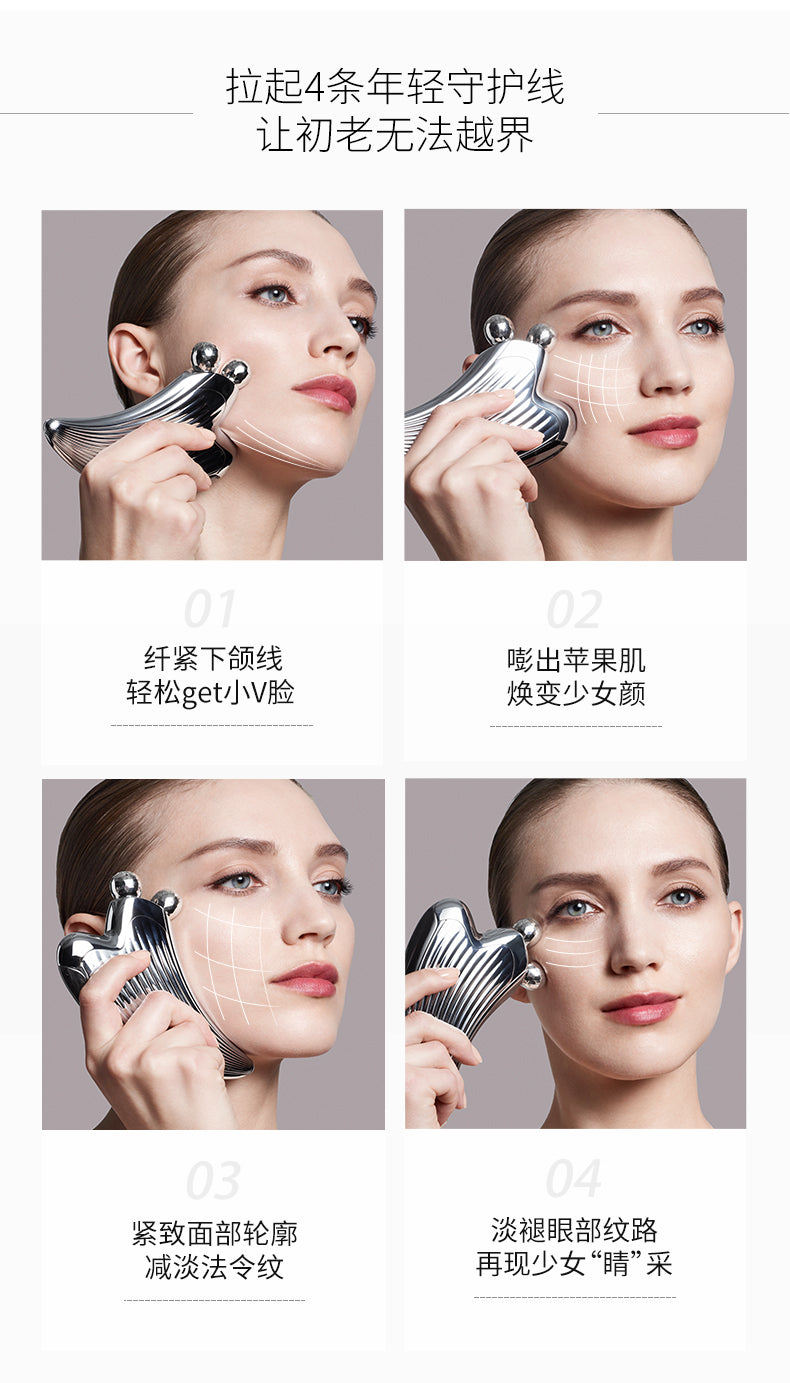 拉起4条年轻守护线
让初老无法越界

01

纤紧下颌线
轻松get小V脸

02

嘭出苹果肌
焕变少女颜

03

紧致面部轮廓
减淡法令纹

04

淡褪眼部纹路
再现少女“睛”采