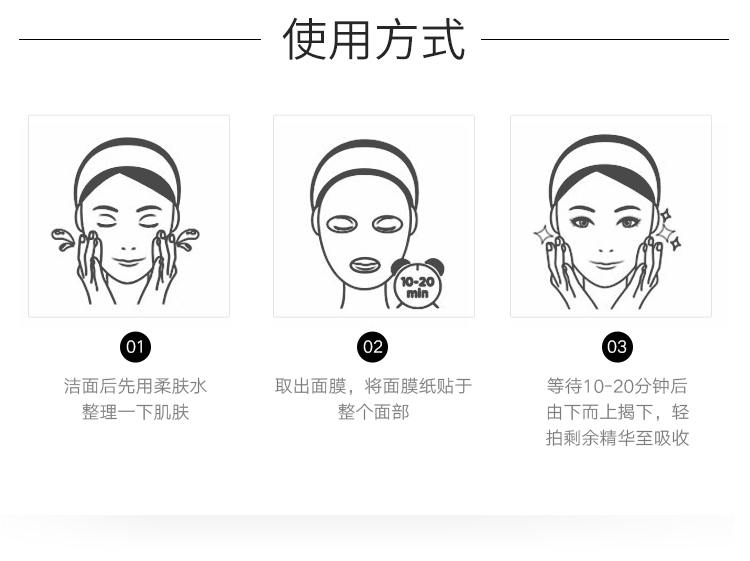 使用方式

10-20 min

01
洁面后先用柔肤水整理一下肌肤

02
取出面膜，将面膜纸贴于整个面部

03
等待10-20分钟后由下而上揭下，轻拍剩余精华至吸收