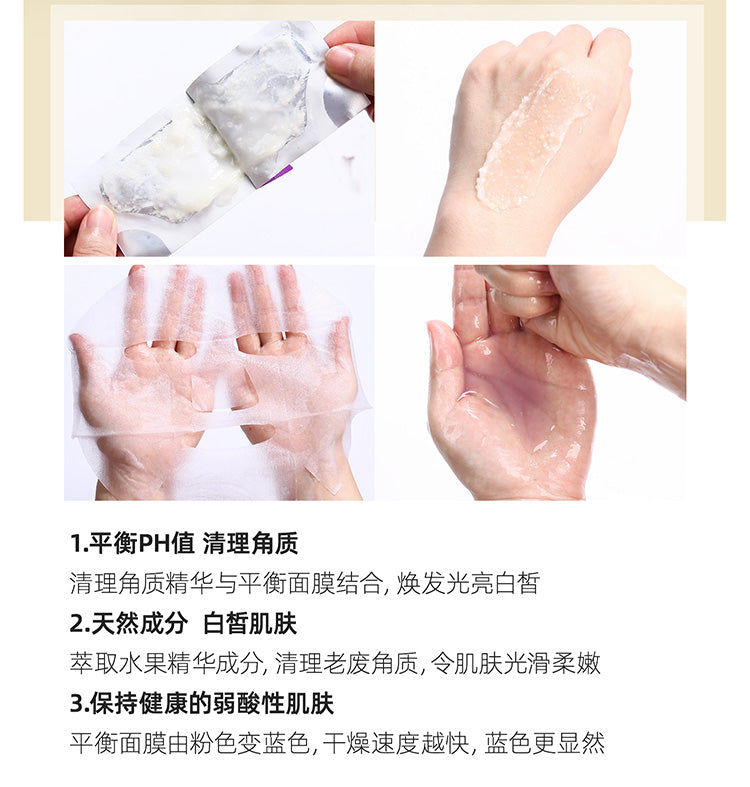 1.平衡PH值 清理角质

清理角质精华与平衡面膜结合, 焕发光亮白皙

2.天然成分 白皙肌肤

萃取水果精华成分, 清理老废角质, 令肌肤光滑柔嫩

3.保持健康的弱酸性肌肤

平衡面膜由粉色变蓝色, 干燥速度越快, 蓝色更显然