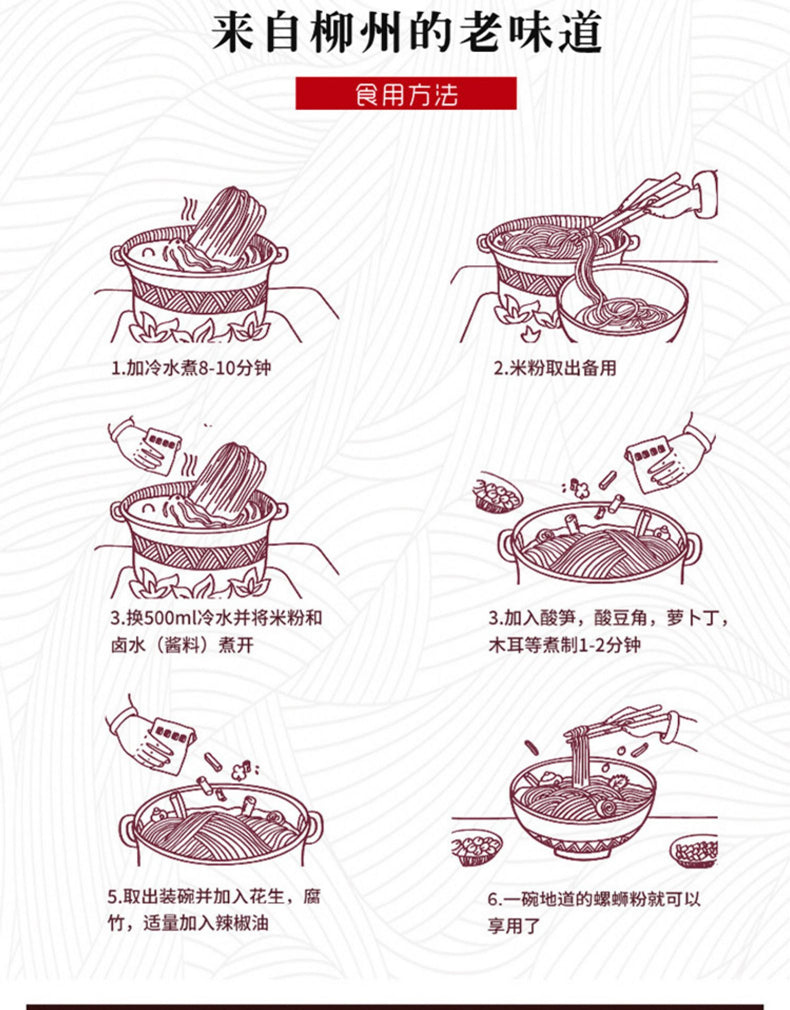 来自柳州的老味道

食用方法

1.加冷水煮8-10分钟

2.米粉取出备用

3.换500ml冷水并将米粉和卤水（酱料）煮开

3.加入酸笋，酸豆角，萝卜丁，木耳等煮制1-2分钟

5.取出装碗并加入花生，腐竹，适量加入辣椒油

6.一碗地道的螺蛳粉就可以享用了