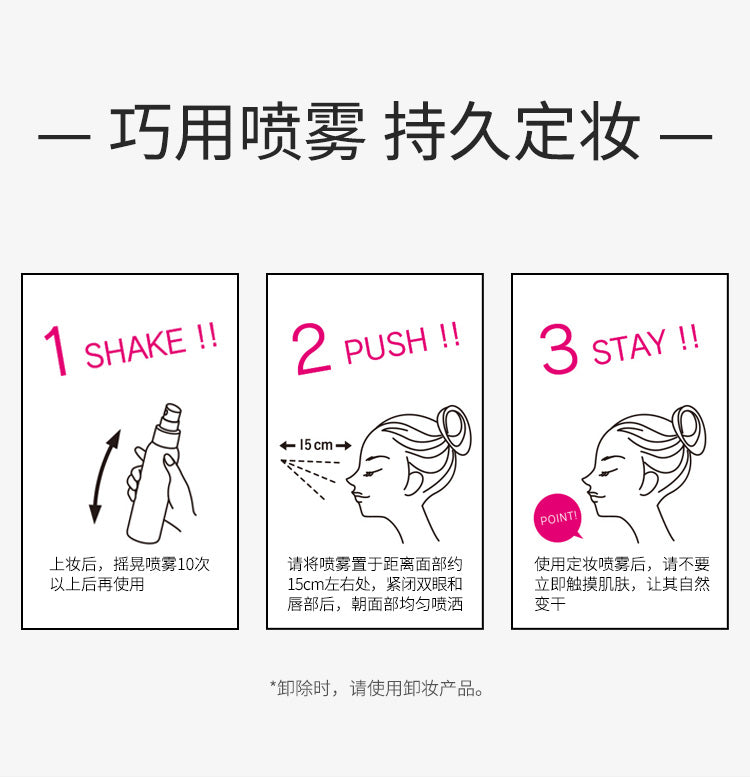 — 巧用喷雾 持久定妆 —

1 SHAKE !!

上妆后，摇晃喷雾10次以上后再使用

2 PUSH !!

15 cm

请将喷雾置于距离面部约15cm左右处，紧闭双眼和唇部后，朝面部均匀喷洒

3 STAY !!

POINT!

使用定妆喷雾后，请不要立即触摸肌肤，让其自然变干

*卸除时，请使用卸妆产品。