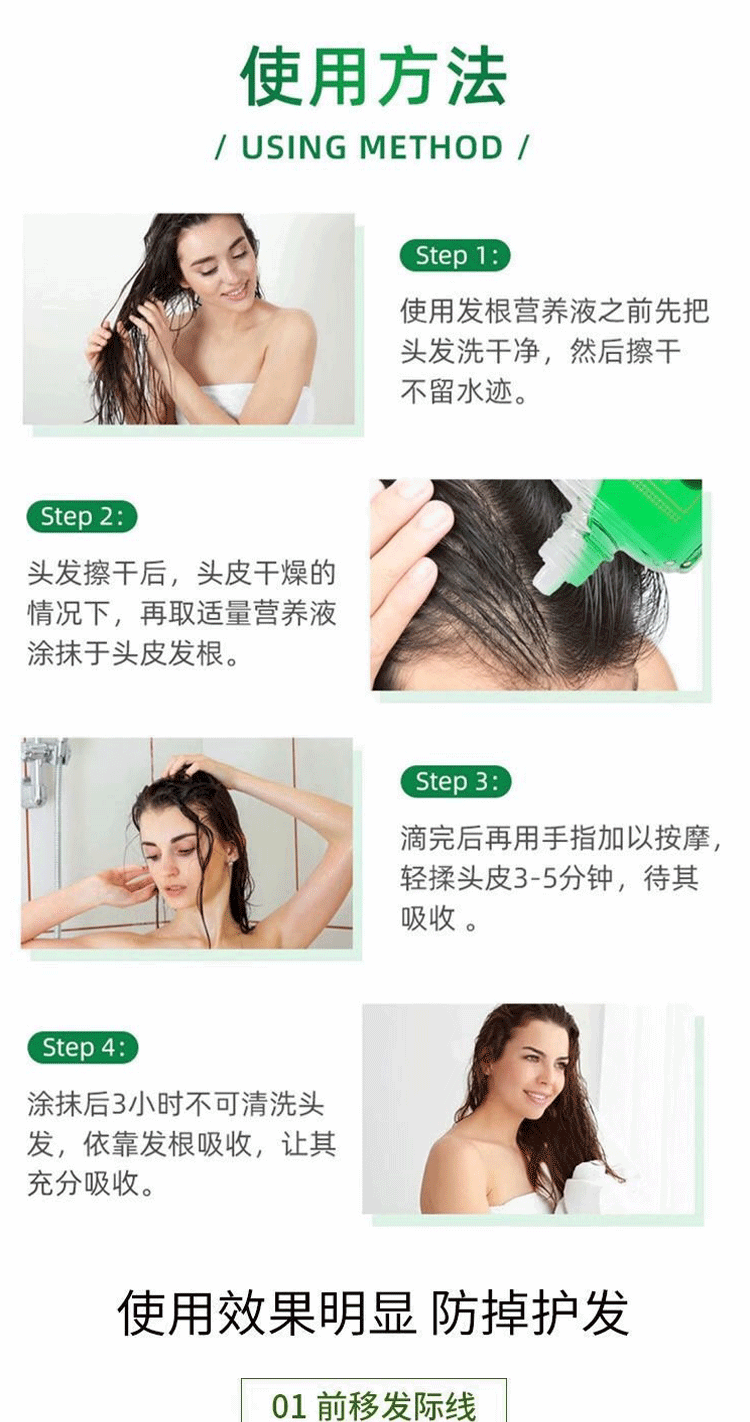 使用方法

/ USING METHOD /

Step 1:

使用发根营养液之前先把头发洗干净，然后擦干不留水迹。

Step 2:

头发擦干后，头皮干燥的情况下，再取适量营养液涂抹于头皮发根。

Step 3:

滴完后再用手指加以按摩，轻揉头皮3-5分钟，待其吸收 。

Step 4:

涂抹后3小时不可清洗头发，依靠发根吸收，让其充分吸收。

使用效果明显 防掉护发

01 前移发际线