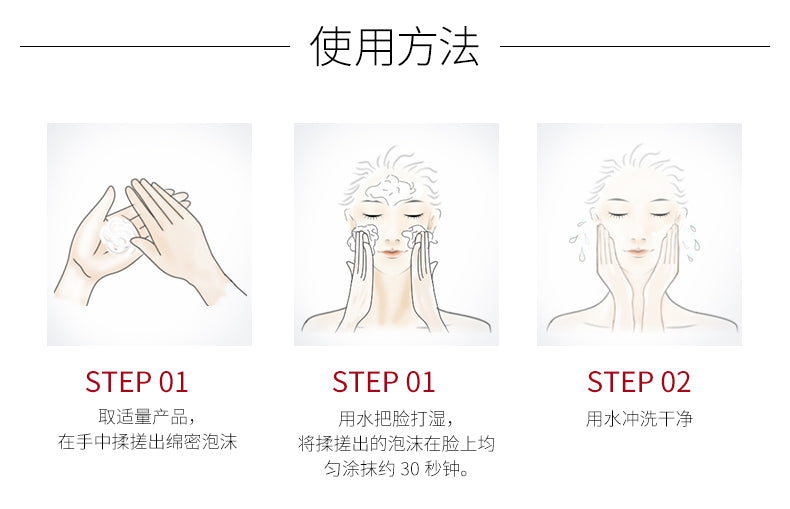 使用方法

STEP 01
取适量产品，
在手中揉搓出绵密泡沫

STEP 01
用水把脸打湿，
将揉搓出的泡沫在脸上均匀涂抹约 30 秒钟。

STEP 02
用水冲洗干净