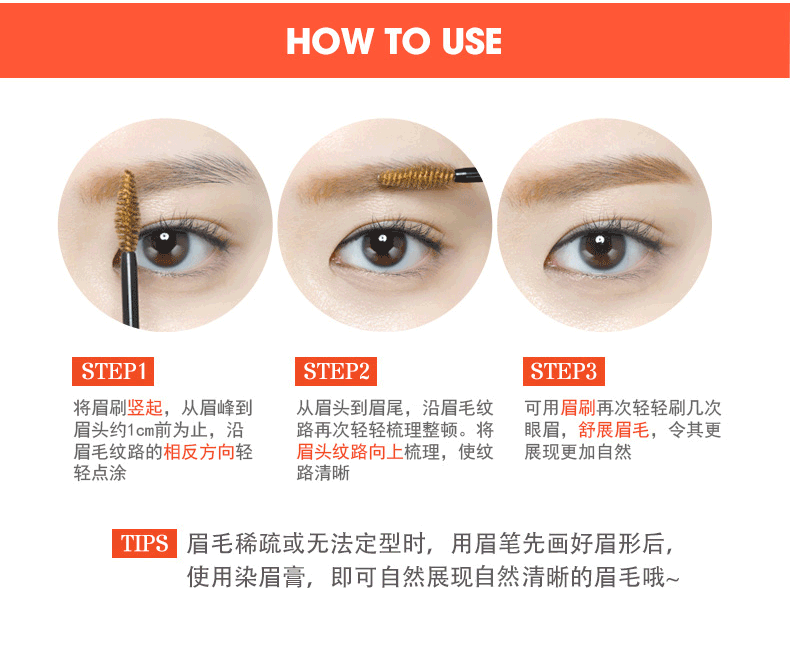 HOW TO USE

STEP1
将眉刷竖起，从眉峰到眉头约1cm前为止，沿眉毛纹路的相反方向轻轻点涂

STEP2
从眉头到眉尾，沿眉毛纹路再次轻轻梳理整顿。将眉头纹路向上梳理，使纹路清晰

STEP3
可用眉刷再次轻轻刷几次眼眉，舒展眉毛，令其更展现更加自然

TIPS 眉毛稀疏或无法定型时，用眉笔先画好眉形后，使用染眉膏，即可自然展现自然清晰的眉毛哦~