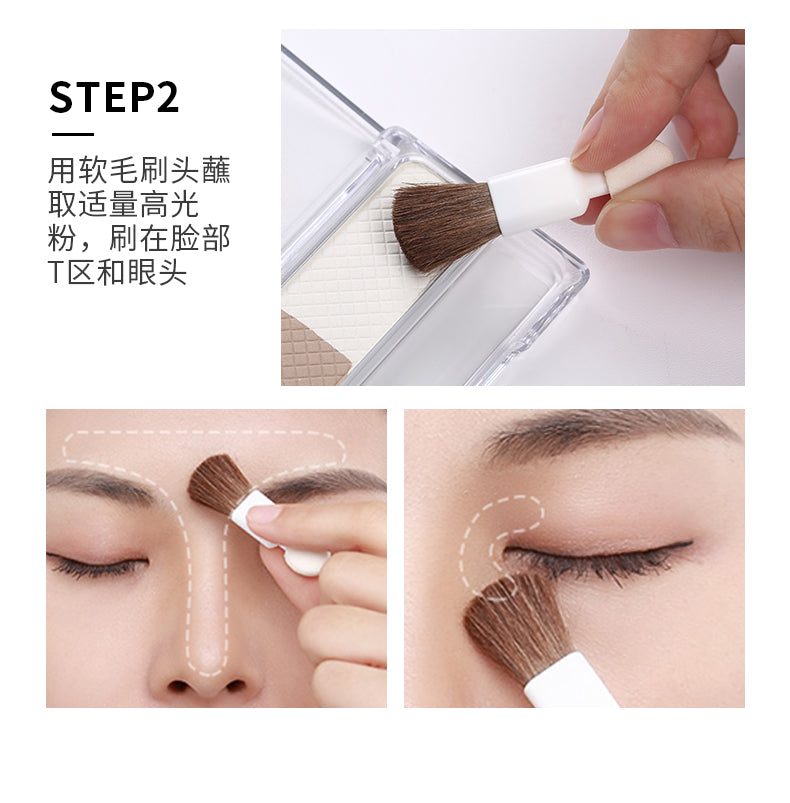 STEP2

用软毛刷头蘸取适量高光粉，刷在脸部T区和眼头