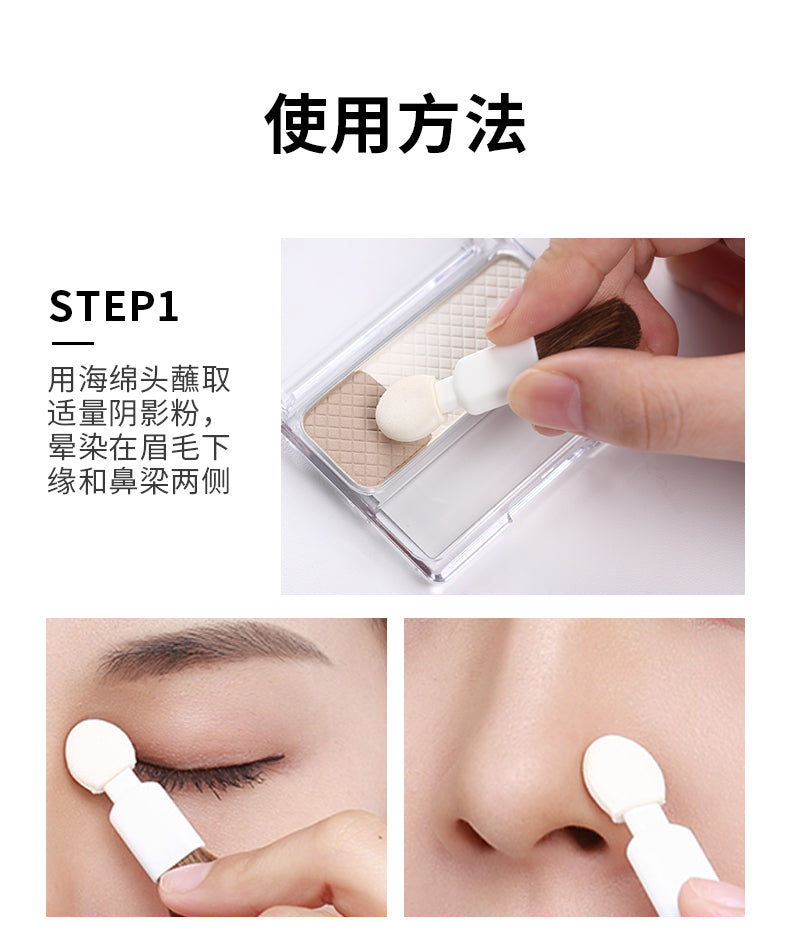 使用方法

STEP1

用海绵头蘸取适量阴影粉，晕染在眉毛下缘和鼻梁两侧