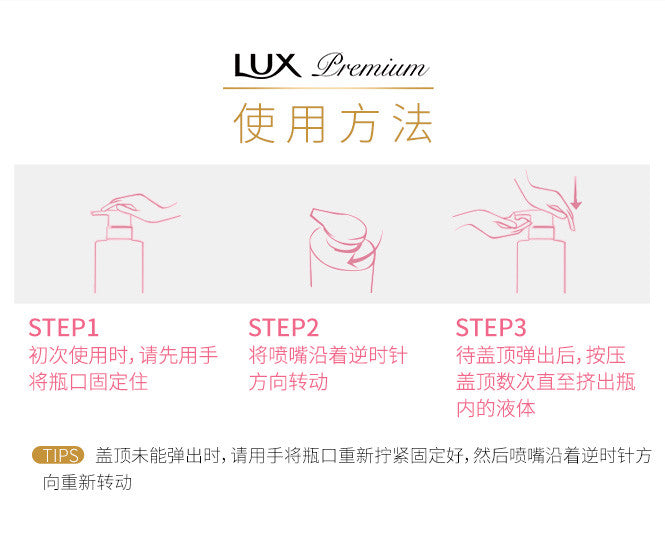 LUX Premium

使用方法

STEP1
初次使用时，请先用手将瓶口固定住

STEP2
将喷嘴沿着逆时针方向转动

STEP3
待盖顶弹出后，按压盖顶数次直至挤出瓶内的液体

TIPS 盖顶未能弹出时，请用手将瓶口重新拧紧固定好，然后喷嘴沿着逆时针方向重新转动