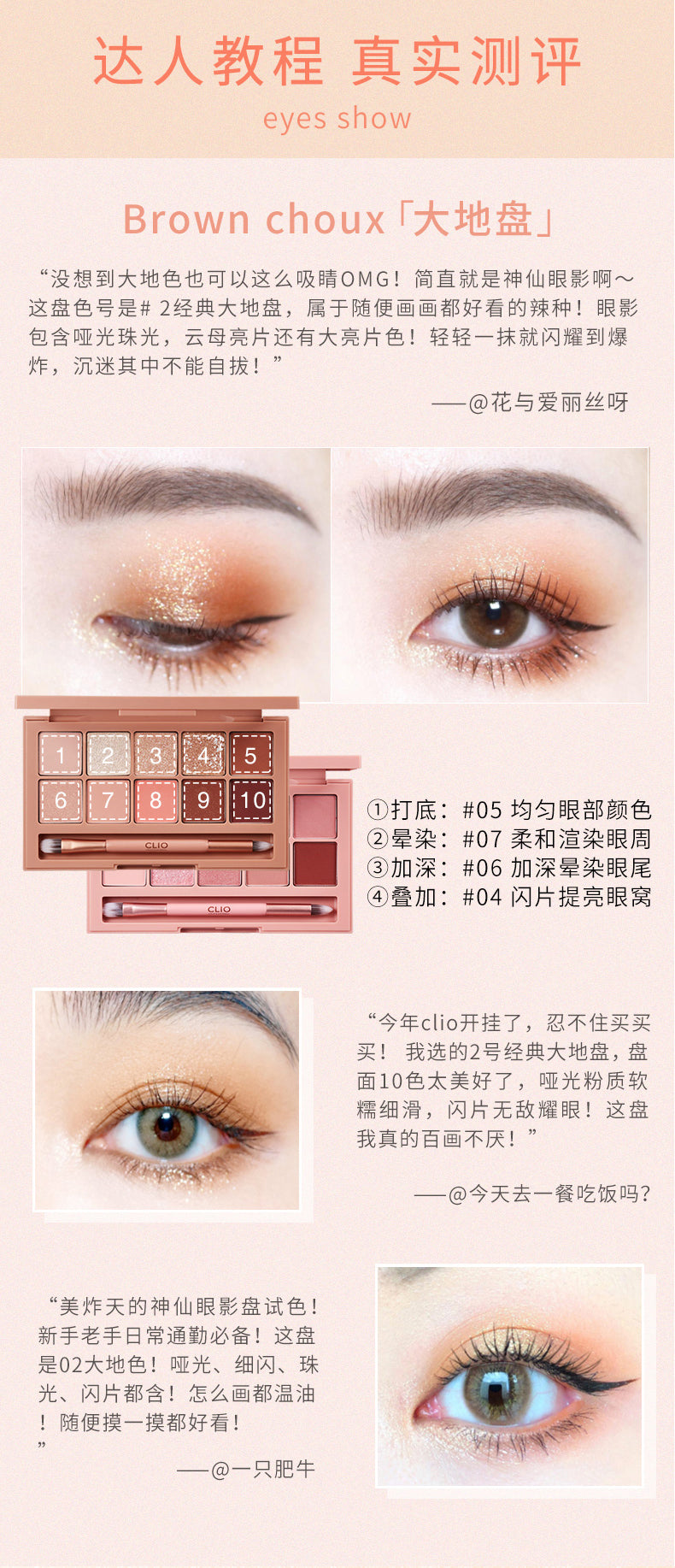 达人教程 真实测评
eyes show

Brown choux「大地盘」

“没想到大地色也可以这么吸睛OMG！简直就是神仙眼影啊～这盘色号是# 2经典大地盘，属于随便画画都好看的辣种！眼影包含哑光珠光，云母亮片还有大亮片色！轻轻一抹就闪耀到爆炸，沉迷其中不能自拔！”

——@花与爱丽丝呀

1 2 3 4 5
6 7 8 9 10
CLIO
CLIO

①打底：#05 均匀眼部颜色
②晕染：#07 柔和渲染眼周
③加深：#06 加深晕染眼尾
④叠加：#04 闪片提亮眼窝

“今年clio开挂了，忍不住买买买！ 我选的2号经典大地盘，盘面10色太美好了，哑光粉质软糯细滑，闪片无敌耀眼！这盘我真的百画不厌！”

——@今天去一餐吃饭吗?

“美炸天的神仙眼影盘试色！新手老手日常通勤必备！这盘是02大地色！哑光、细闪、珠光、闪片都含！怎么画都温油！随便摸一摸都好看！”

——@一只肥牛