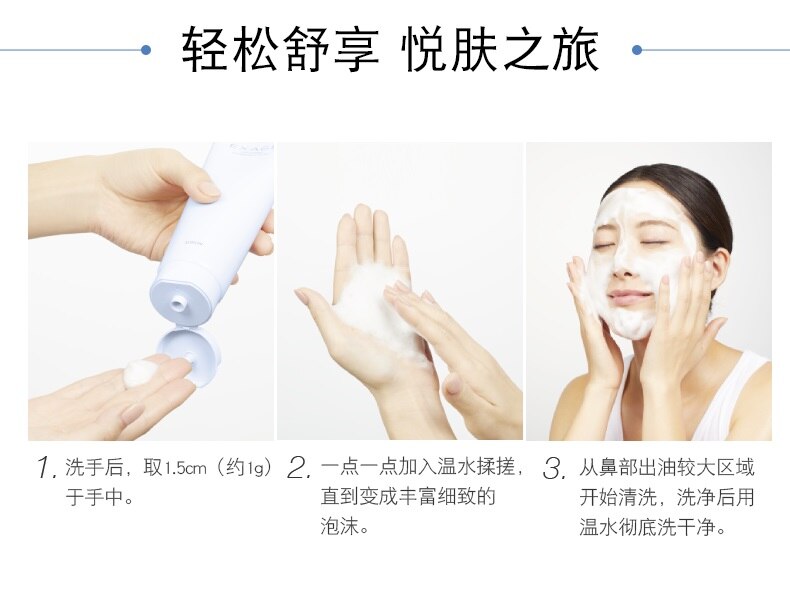 轻松舒享 悦肤之旅

1. 洗手后，取1.5cm（约1g）于手中。

2. 一点一点加入温水揉搓，直到变成丰富细致的泡沫。

3. 从鼻部出油较大区域开始清洗，洗净后用温水彻底洗干净。