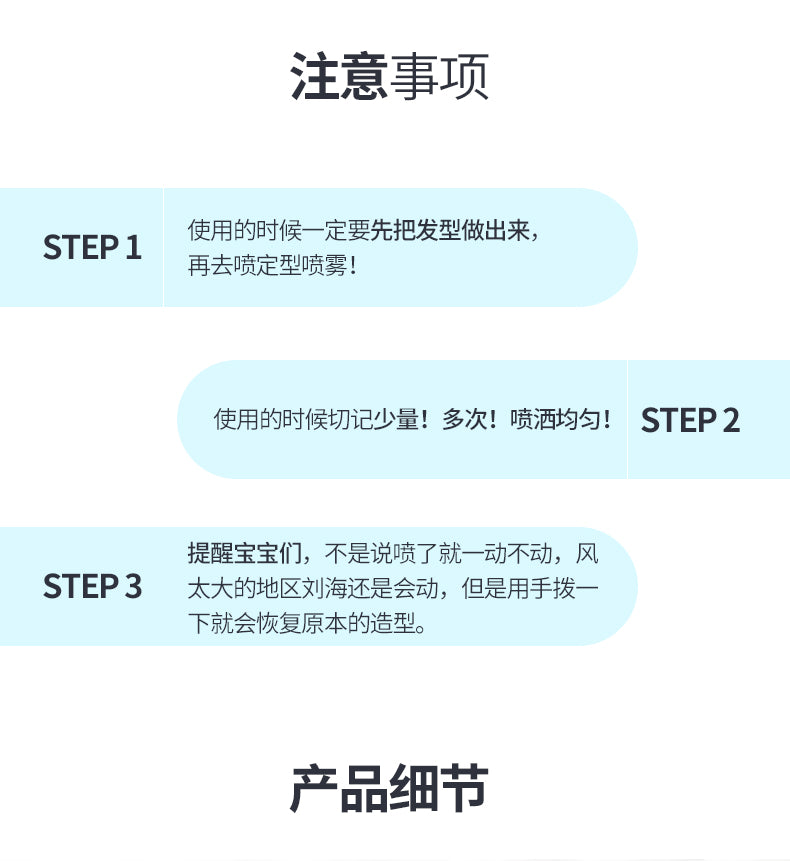 注意事项

STEP 1

使用的时候一定要先把发型做出来，再去喷定型喷雾！

使用的时候切记少量！多次！喷洒均匀！

STEP 2

STEP 3

提醒宝宝们，不是说喷了就一动不动，风太大的地区刘海还是会动，但是用手拨一下就会恢复原本的造型。

产品细节