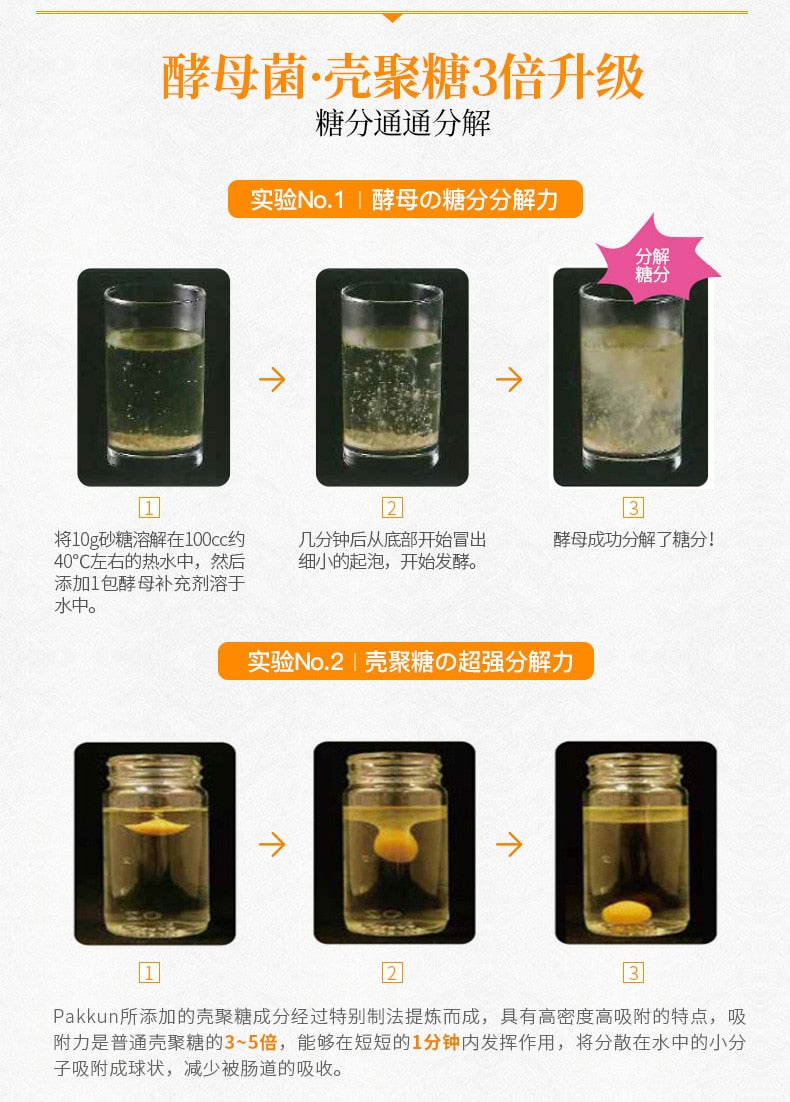 酵母菌·壳聚糖3倍升级
糖分通通分解

实验No.1 | 酵母の糖分分解力

分解糖分

1
将10g砂糖溶解在100cc约40°C左右的热水中，然后添加1包酵母补充剂溶于水中。

2
几分钟后从底部开始冒出细小的起泡，开始发酵。

3
酵母成功分解了糖分！

实验No.2 | 壳聚糖の超强分解力

1

2

3

Pakkun所添加的壳聚糖成分经过特别制法提炼而成，具有高密度高吸附的特点，吸附力是普通壳聚糖的3~5倍，能够在短短的1分钟内发挥作用，将分散在水中的小分子吸附成球状，减少被肠道的吸收。