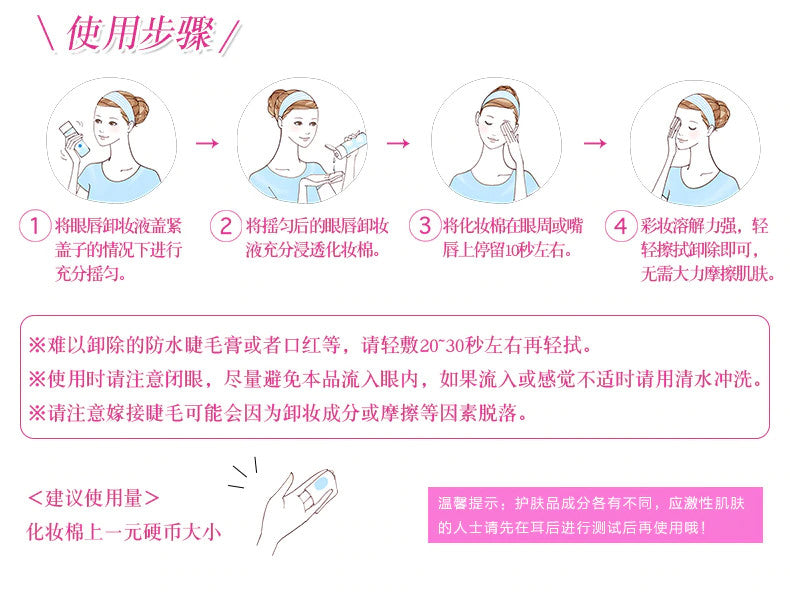 \ 使用步骤 /

1 将眼唇卸妆液盖紧盖子的情况下进行充分摇匀。

2 将摇匀后的眼唇卸妆液充分浸透化妆棉。

3 将化妆棉在眼周或嘴唇上停留10秒左右。

4 彩妆溶解力强，轻轻擦拭卸除即可，无需大力摩擦肌肤。

※难以卸除的防水睫毛膏或者口红等，请轻敷20~30秒左右再轻拭。
※使用时请注意闭眼，尽量避免本品流入眼内，如果流入或感觉不适时请用清水冲洗。
※请注意嫁接睫毛可能会因为卸妆成分或摩擦等因素脱落。

<建议使用量>
化妆棉上一元硬币大小

温馨提示：护肤品成分各有不同，应激性肌肤的人士请先在耳后进行测试后再使用哦！