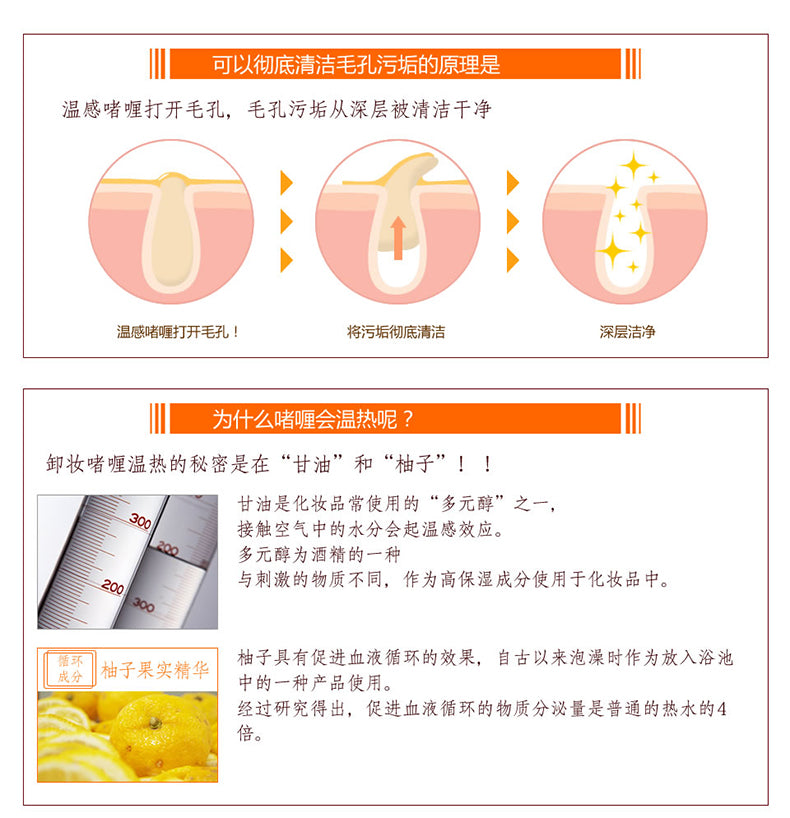 可以彻底清洁毛孔污垢的原理是

温感啫喱打开毛孔，毛孔污垢从深层被清洁干净

温感啫喱打开毛孔！

将污垢彻底清洁

深层洁净

为什么啫喱会温热呢？

卸妆啫喱温热的秘密是在“甘油”和“柚子”！！

300
200
200
300

甘油是化妆品常使用的“多元醇”之一，
接触空气中的水分会起温感效应。
多元醇为酒精的一种
与刺激的物质不同，作为高保湿成分使用于化妆品中。

循环成分 柚子果实精华

柚子具有促进血液循环的效果，自古以来泡澡时作为放入浴池中的一种产品使用。
经过研究得出，促进血液循环的物质分泌量是普通的热水的4倍。