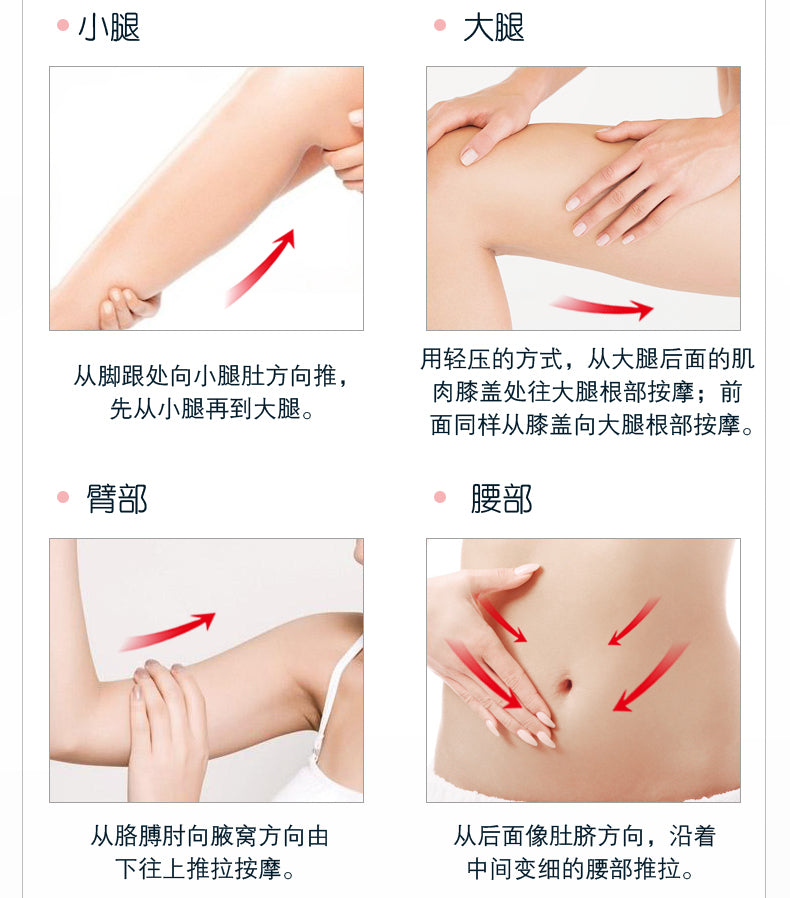 • 小腿

从脚跟处向小腿肚方向推，先从小腿再到大腿。

• 大腿

用轻压的方式，从大腿后面的肌肉膝盖处往大腿根部按摩；前面同样从膝盖向大腿根部按摩。

• 臂部

从胳膊肘向腋窝方向由下往上推拉按摩。

• 腰部

从后面像肚脐方向，沿着中间变细的腰部推拉。