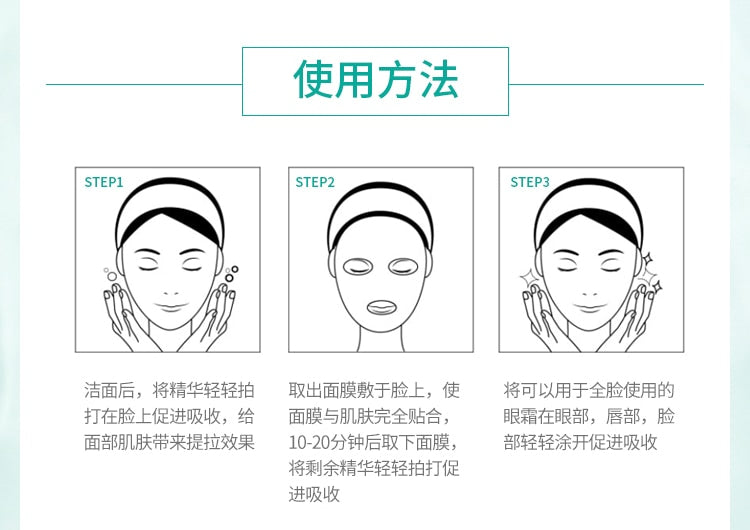 使用方法

STEP1

洁面后，将精华轻轻拍打在脸上促进吸收，给面部肌肤带来提拉效果

STEP2

取出面膜敷于脸上，使面膜与肌肤完全贴合，10-20分钟后取下面膜，将剩余精华轻轻拍打促进吸收

STEP3

将可以用于全脸使用的眼霜在眼部，唇部，脸部轻轻涂开促进吸收