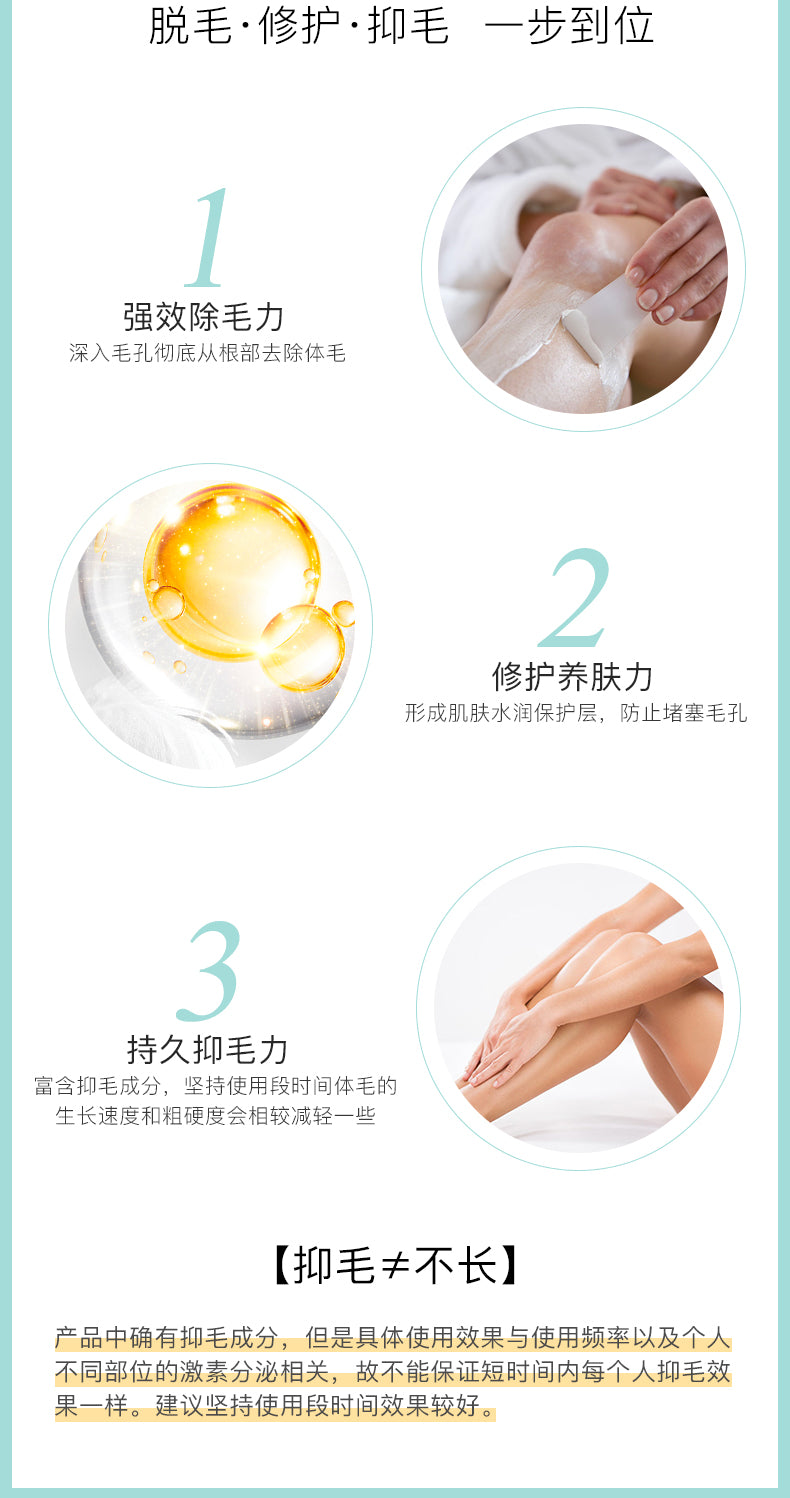 脱毛·修护·抑毛 一步到位

1
强效除毛力
深入毛孔彻底从根部去除体毛

2
修护养肤力
形成肌肤水润保护层，防止堵塞毛孔

3
持久抑毛力
富含抑毛成分，坚持使用段时间体毛的生长速度和粗硬度会相较减轻一些

【抑毛≠不长】

产品中确有抑毛成分，但是具体使用效果与使用频率以及个人不同部位的激素分泌相关，故不能保证短时间内每个人抑毛效果一样。建议坚持使用段时间效果较好。