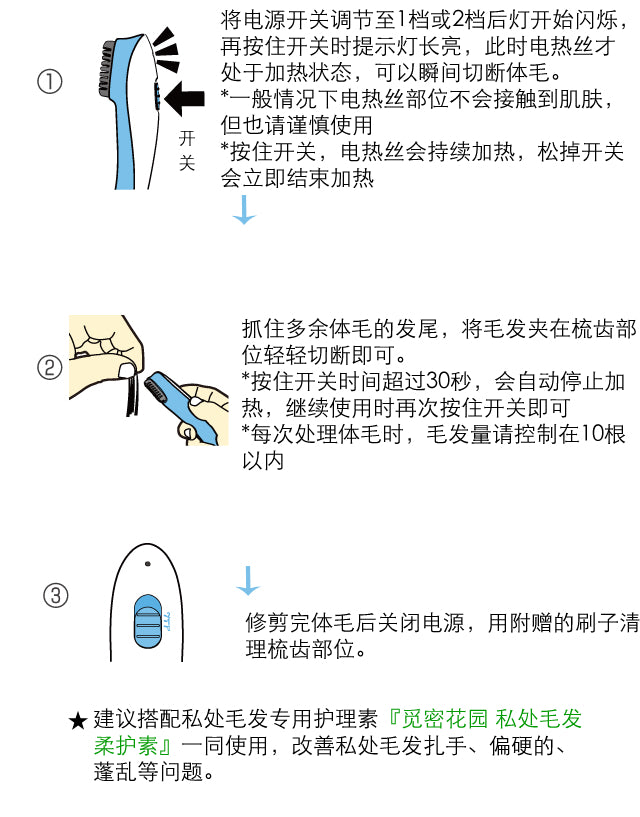 ①

开关

将电源开关调节至1档或2档后灯开始闪烁，再按住开关时提示灯长亮，此时电热丝才处于加热状态，可以瞬间切断体毛。
*一般情况下电热丝部位不会接触到肌肤，但也请谨慎使用
*按住开关，电热丝会持续加热，松掉开关会立即结束加热

②

抓住多余体毛的发尾，将毛发夹在梳齿部位轻轻切断即可。
*按住开关时间超过30秒，会自动停止加热，继续使用时再次按住开关即可
*每次处理体毛时，毛发量请控制在10根以内

③

修剪完体毛后关闭电源，用附赠的刷子清理梳齿部位。

★建议搭配私处毛发专用护理素『觅密花园 私处毛发柔护素』一同使用，改善私处毛发扎手、偏硬的、蓬乱等问题。