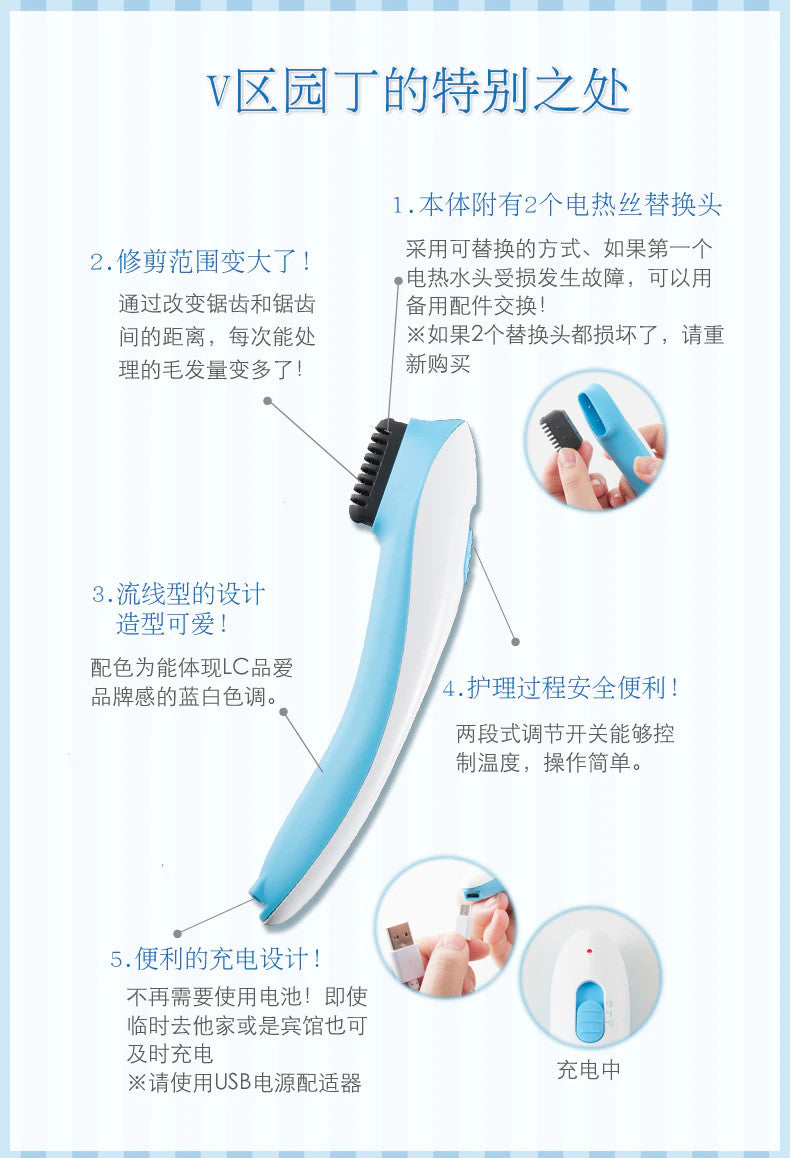 V区园丁的特别之处

1.本体附有2个电热丝替换头

采用可替换的方式、如果第一个电热水头受损发生故障，可以用备用配件交换！
※如果2个替换头都损坏了，请重新购买

2.修剪范围变大了！

通过改变锯齿和锯齿间的距离，每次能处理的毛发量变多了！

3.流线型的设计
造型可爱！

配色为能体现LC品爱品牌感的蓝白色调。

4.护理过程安全便利！

两段式调节开关能够控制温度，操作简单。

5.便利的充电设计！

不再需要使用电池！即使临时去他家或是宾馆也可及时充电
※请使用USB电源配适器

充电中