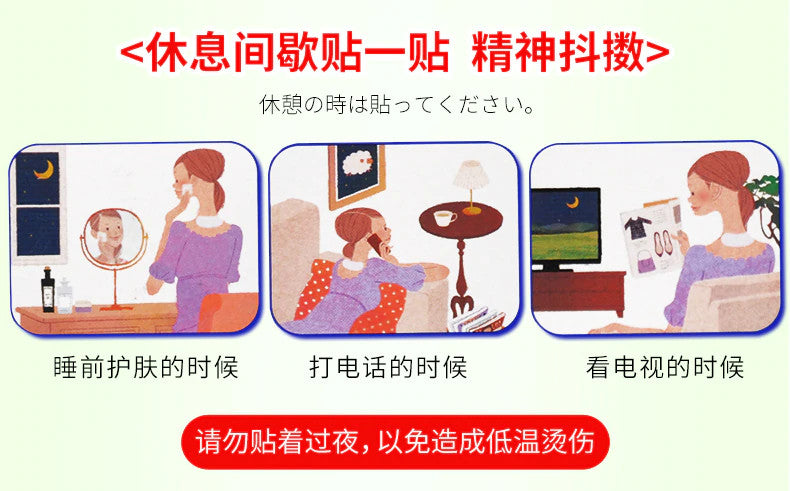 <休息间歇贴一贴 精神抖擞>

休憩の時は貼ってください。

睡前护肤的时候

打电话的时候

看电视的时候

请勿贴着过夜，以免造成低温烫伤