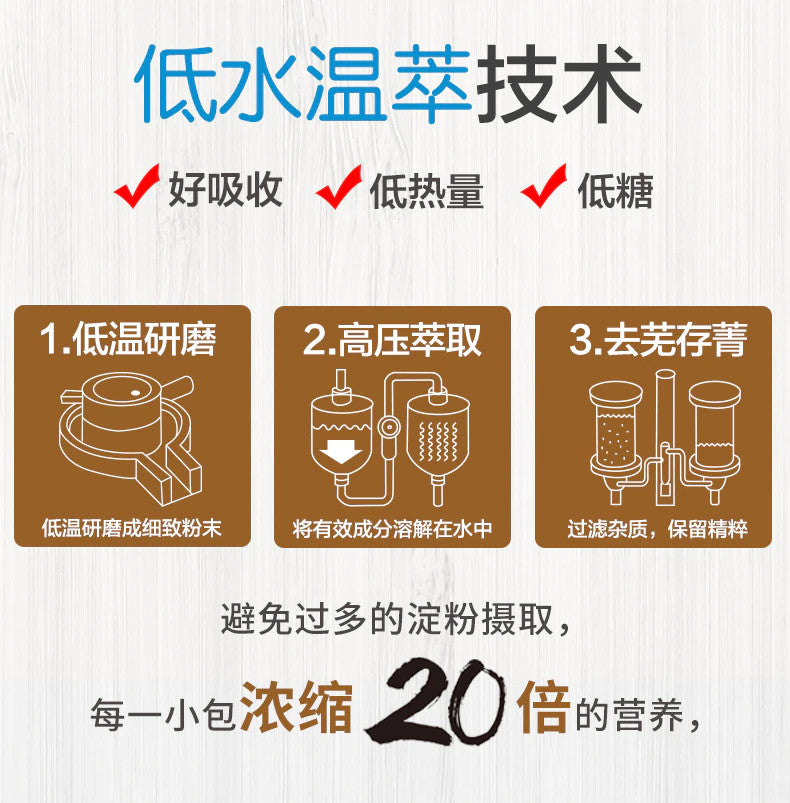 低水温萃技术

好吸收 低热量 低糖

1.低温研磨
低温研磨成细致粉末

2.高压萃取
将有效成分溶解在水中

3.去芜存菁
过滤杂质，保留精粹

避免过多的淀粉摄取，

每一小包浓缩20倍的营养，