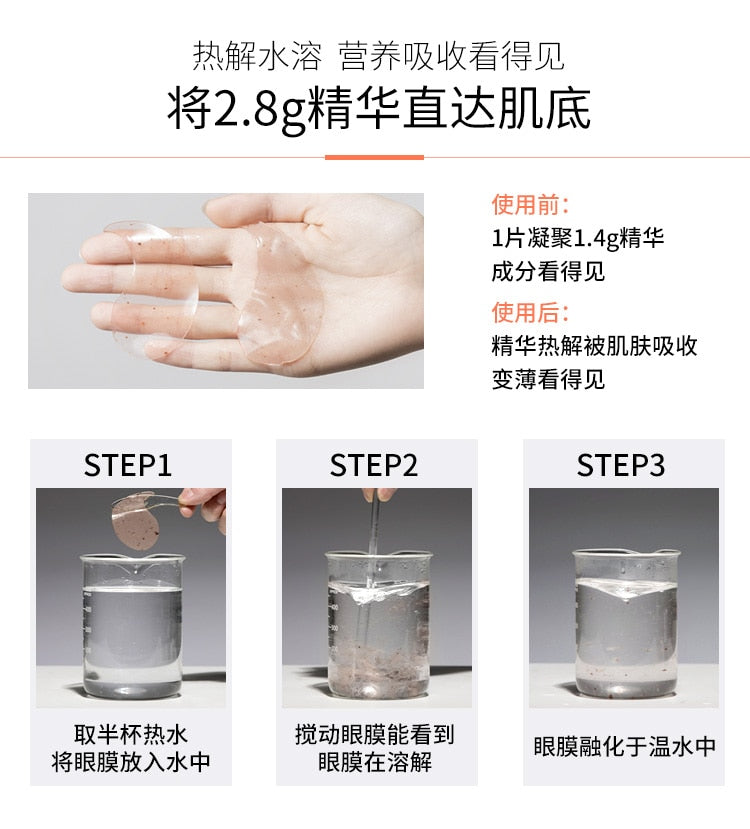 热解水溶 营养吸收看得见
将2.8g精华直达肌底

使用前：
1片凝聚1.4g精华
成分看得见
使用后：
精华热解被肌肤吸收
变薄看得见

STEP1
取半杯热水
将眼膜放入水中

STEP2
搅动眼膜能看到
眼膜在溶解

STEP3
眼膜融化于温水中