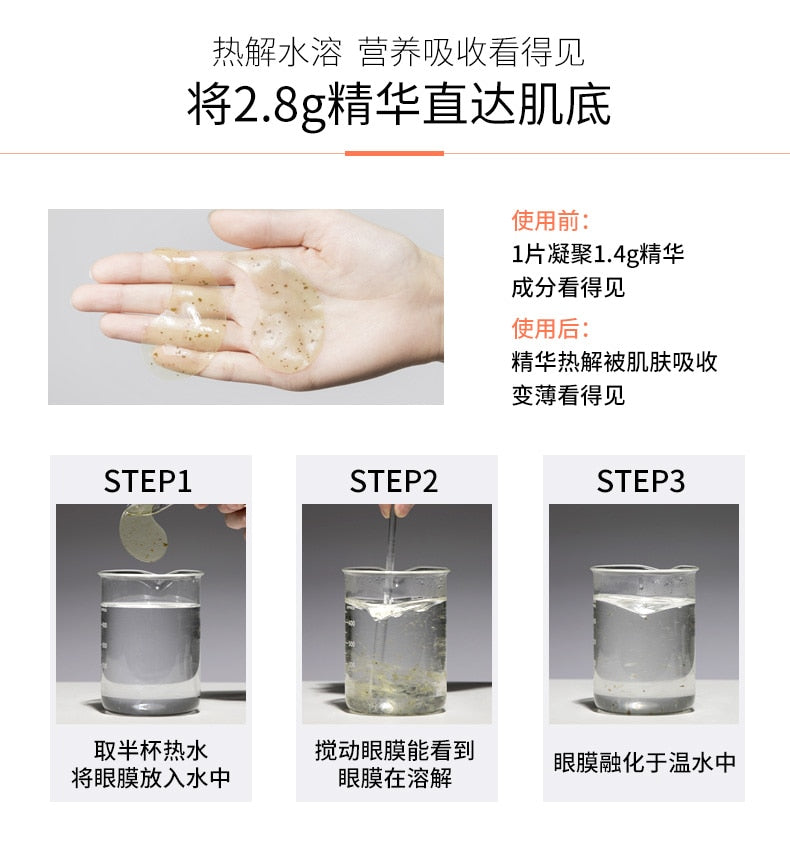 热解水溶 营养吸收看得见

将2.8g精华直达肌底

使用前:
1片凝聚1.4g精华
成分看得见

使用后:
精华热解被肌肤吸收
变薄看得见

STEP1
取半杯热水
将眼膜放入水中

STEP2
搅动眼膜能看到
眼膜在溶解

STEP3
眼膜融化于温水中