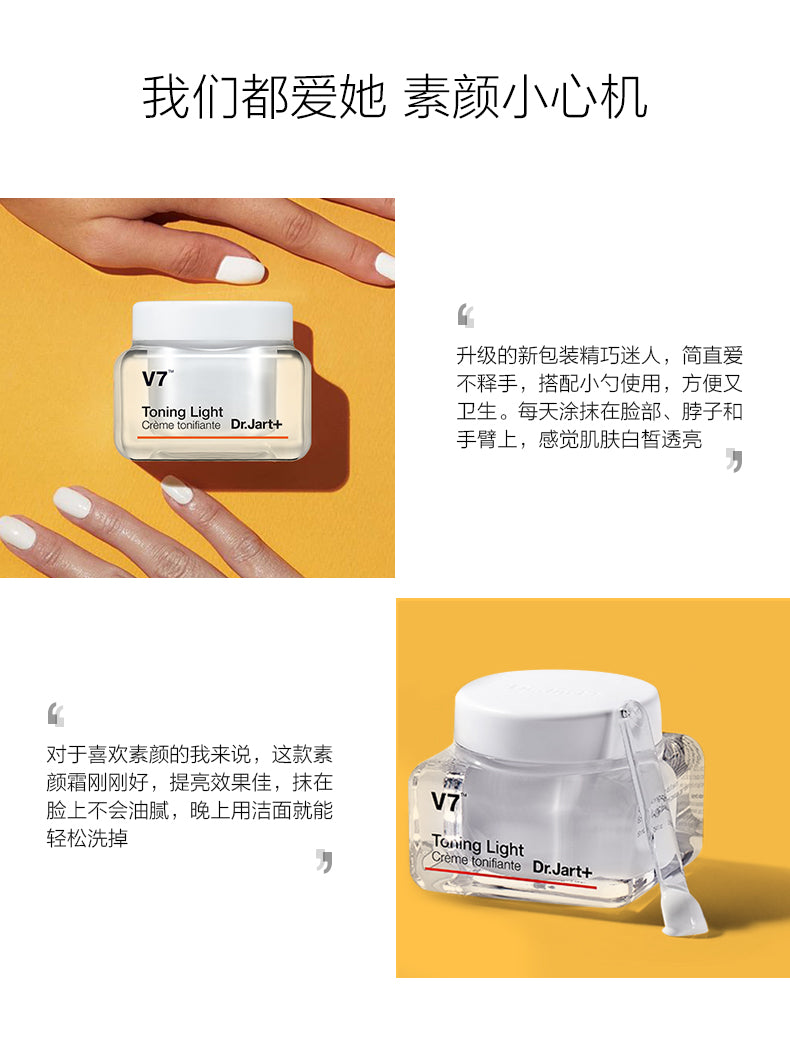 我们都爱她 素颜小心机

V7™
Toning Light
Crème tonifiante
Dr.Jart+

“

升级的新包装精巧迷人，简直爱不释手，搭配小勺使用，方便又卫生。每天涂抹在脸部、脖子和手臂上，感觉肌肤白皙透亮

”

“

对于喜欢素颜的我来说，这款素颜霜刚刚好，提亮效果佳，抹在脸上不会油腻，晚上用洁面就能轻松洗掉

”

V7™
Toning Light
Crème tonifiante
Dr.Jart+