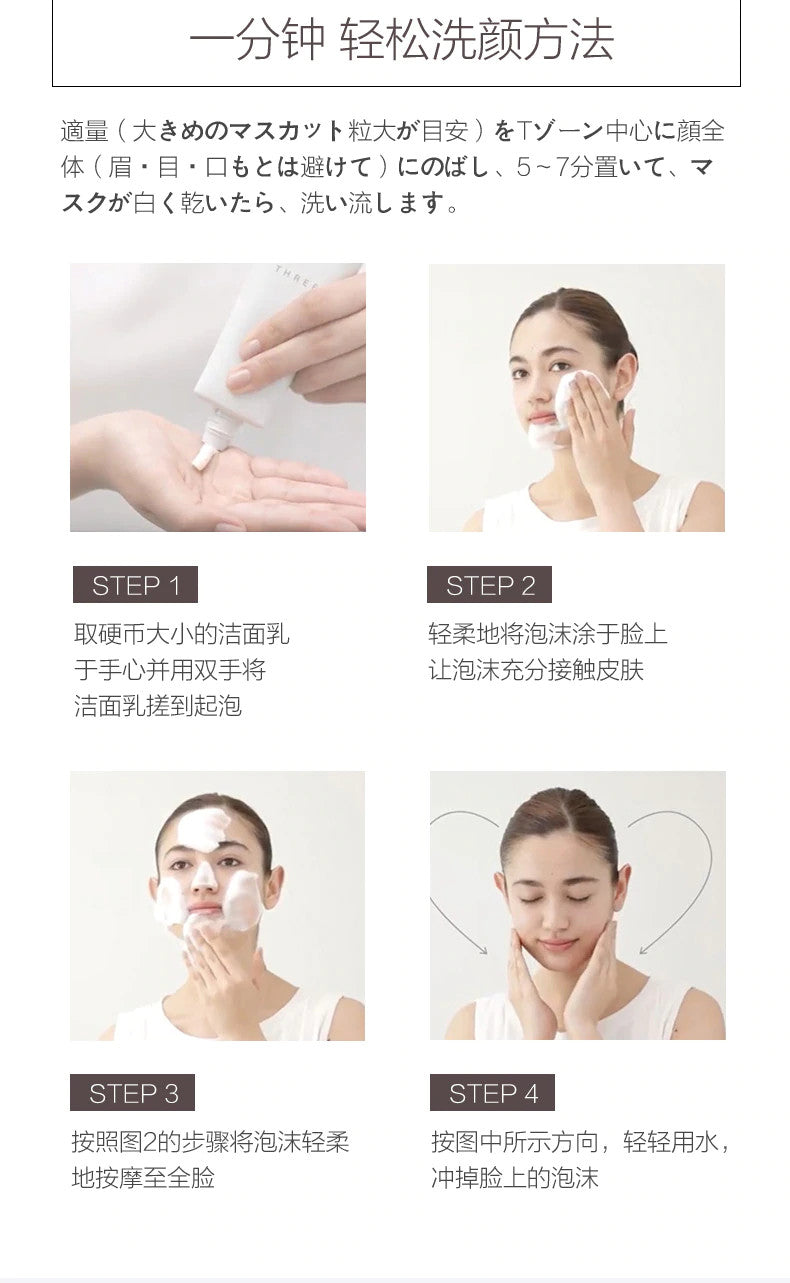 一分钟 轻松洗颜方法

適量（大きめのマスカット粒大が目安）をTゾーン中心に顔全体（眉・目・口もとは避けて）にのばし、5～7分置いて、マスクが白く乾いたら、洗い流します。

THREE

STEP 1
取硬币大小的洁面乳
于手心并用双手将
洁面乳搓到起泡

STEP 2
轻柔地将泡沫涂于脸上
让泡沫充分接触皮肤

STEP 3
按照图2的步骤将泡沫轻柔
地按摩至全脸

STEP 4
按图中所示方向，轻轻用水，
冲掉脸上的泡沫