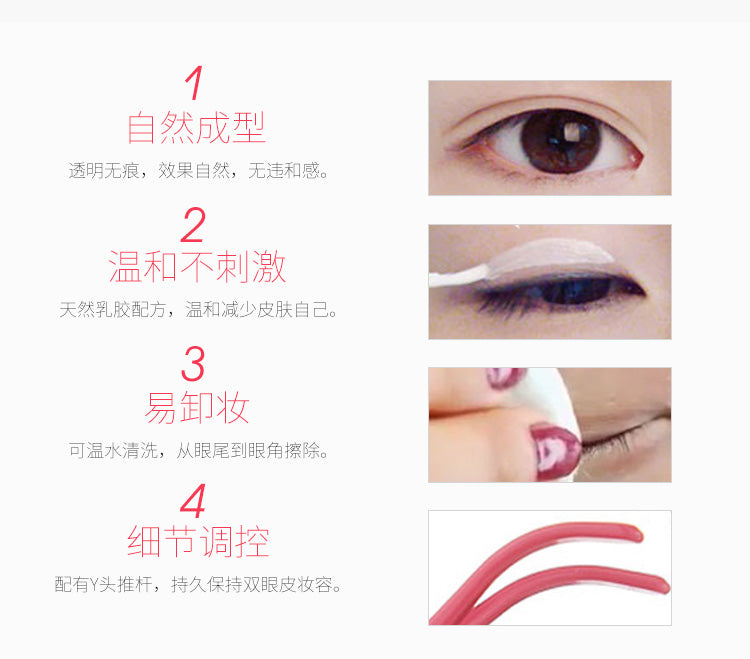 1
自然成型
透明无痕，效果自然，无违和感。

2
温和不刺激
天然乳胶配方，温和减少皮肤自己。

3
易卸妆
可温水清洗，从眼尾到眼角擦除。

4
细节调控
配有Y头推杆，持久保持双眼皮妆容。