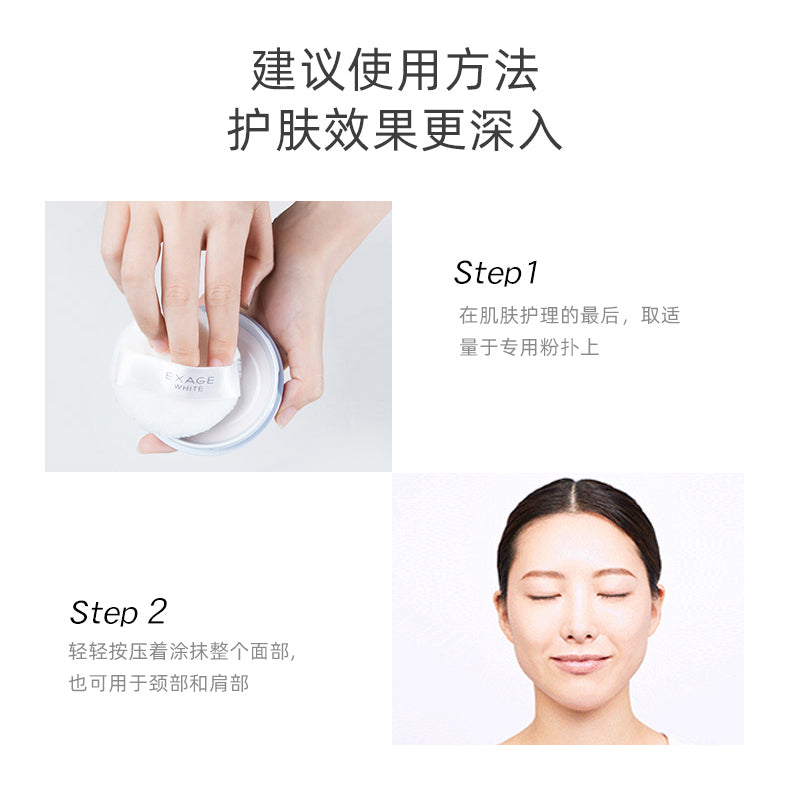 建议使用方法
护肤效果更深入

EXAGE
WHITE

Step1
在肌肤护理的最后，取适量于专用粉扑上

Step 2
轻轻按压着涂抹整个面部，也可用于颈部和肩部