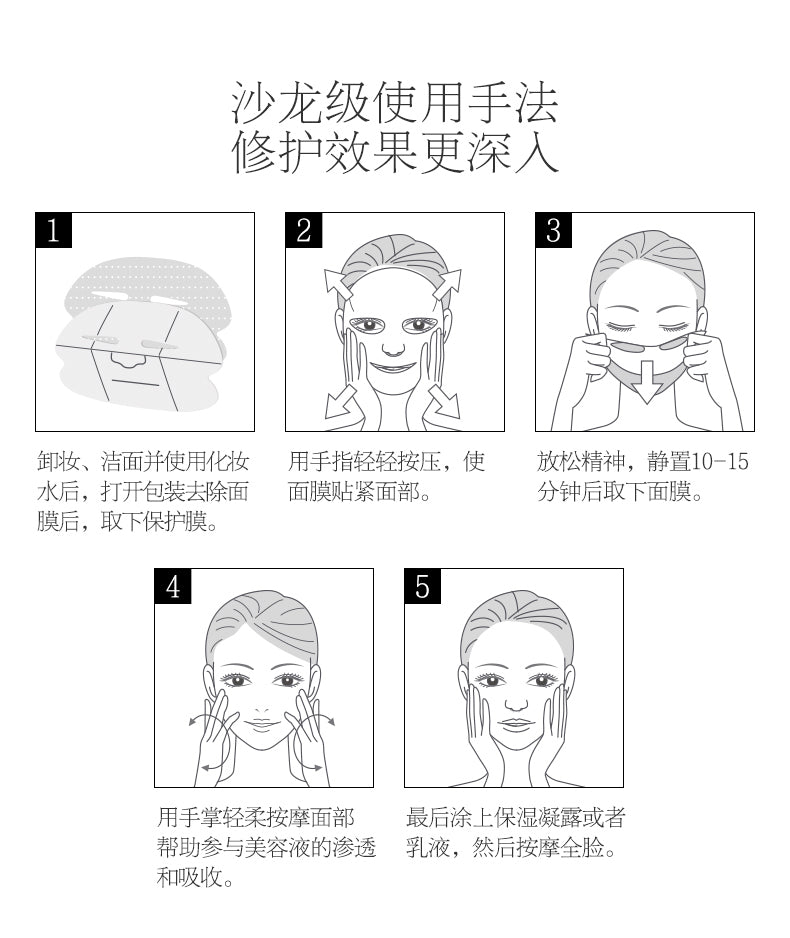 沙龙级使用手法
修护效果更深入

1

卸妆、洁面并使用化妆水后，打开包装去除面膜后，取下保护膜。

2

用手指轻轻按压，使面膜贴紧面部。

3

放松精神，静置10-15分钟后取下面膜。

4

用手掌轻柔按摩面部帮助参与美容液的渗透和吸收。

5

最后涂上保湿凝露或者乳液，然后按摩全脸。