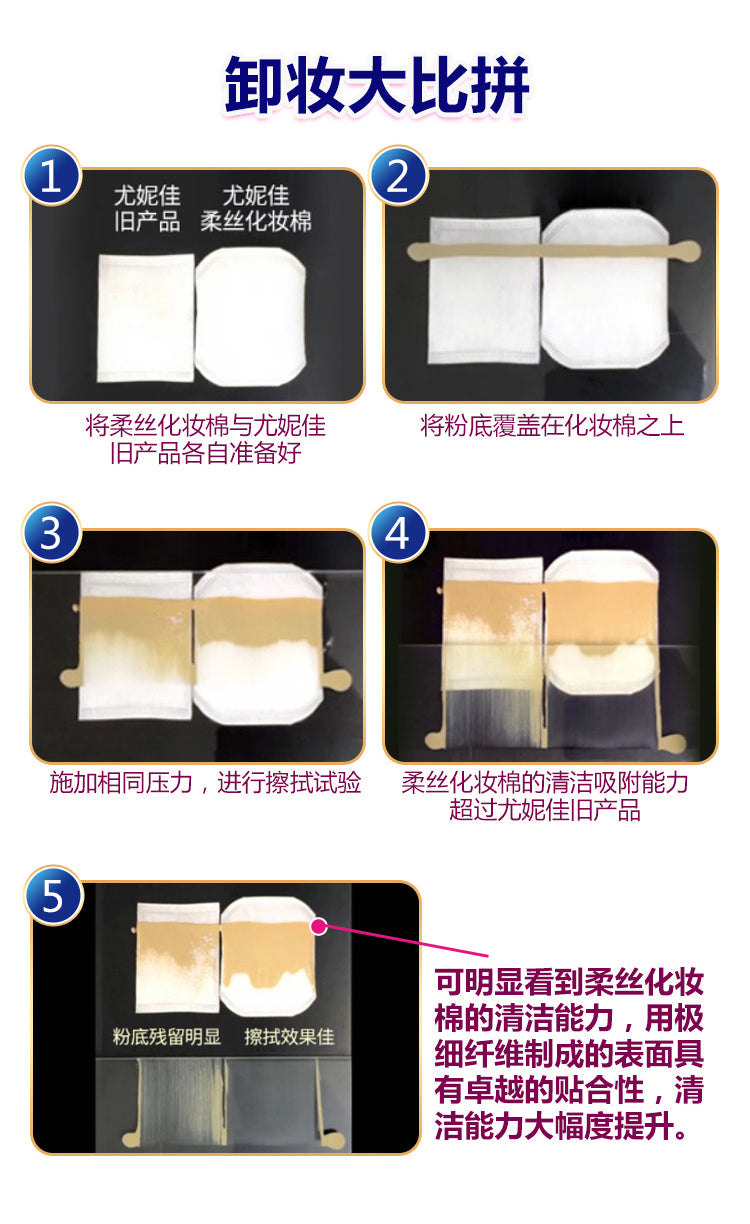 卸妆大比拼

1

尤妮佳
旧产品

尤妮佳
柔丝化妆棉

将柔丝化妆棉与尤妮佳旧产品各自准备好

2

将粉底覆盖在化妆棉之上

3

施加相同压力，进行擦拭试验

4

柔丝化妆棉的清洁吸附能力超过尤妮佳旧产品

5

粉底残留明显

擦拭效果佳

可明显看到柔丝化妆棉的清洁能力，用极细纤维制成的表面具有卓越的贴合性，清洁能力大幅度提升。