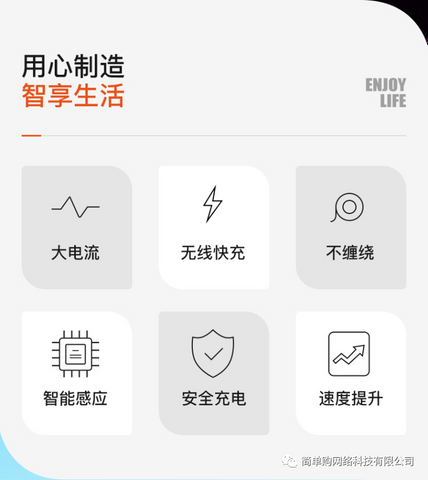 用心制造
智享生活

ENJOY
LIFE

大电流

无线快充

不缠绕

智能感应

安全充电

速度提升

简单购网络科技有限公司