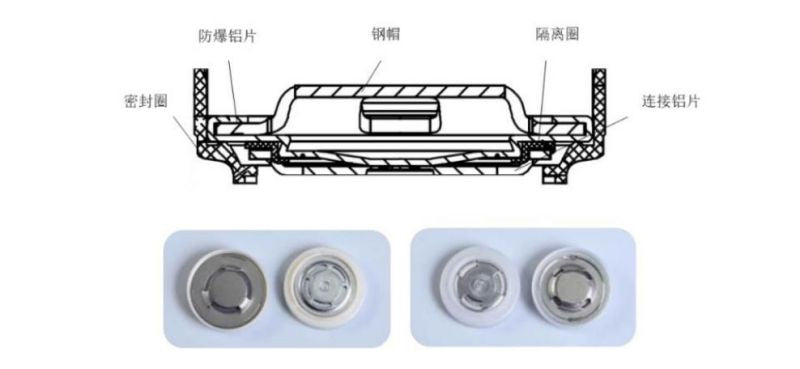 防爆铝片

钢帽

隔离圈

密封圈

连接铝片