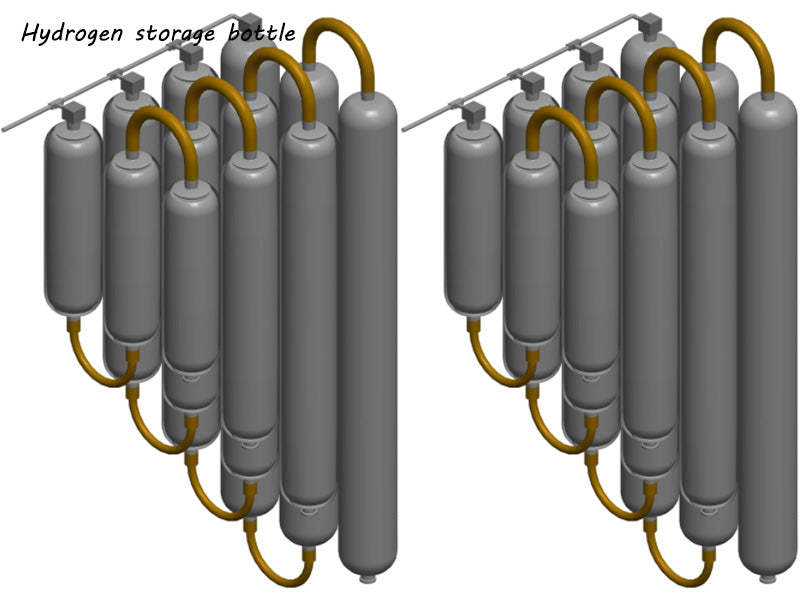 Hydrogen storage bottle